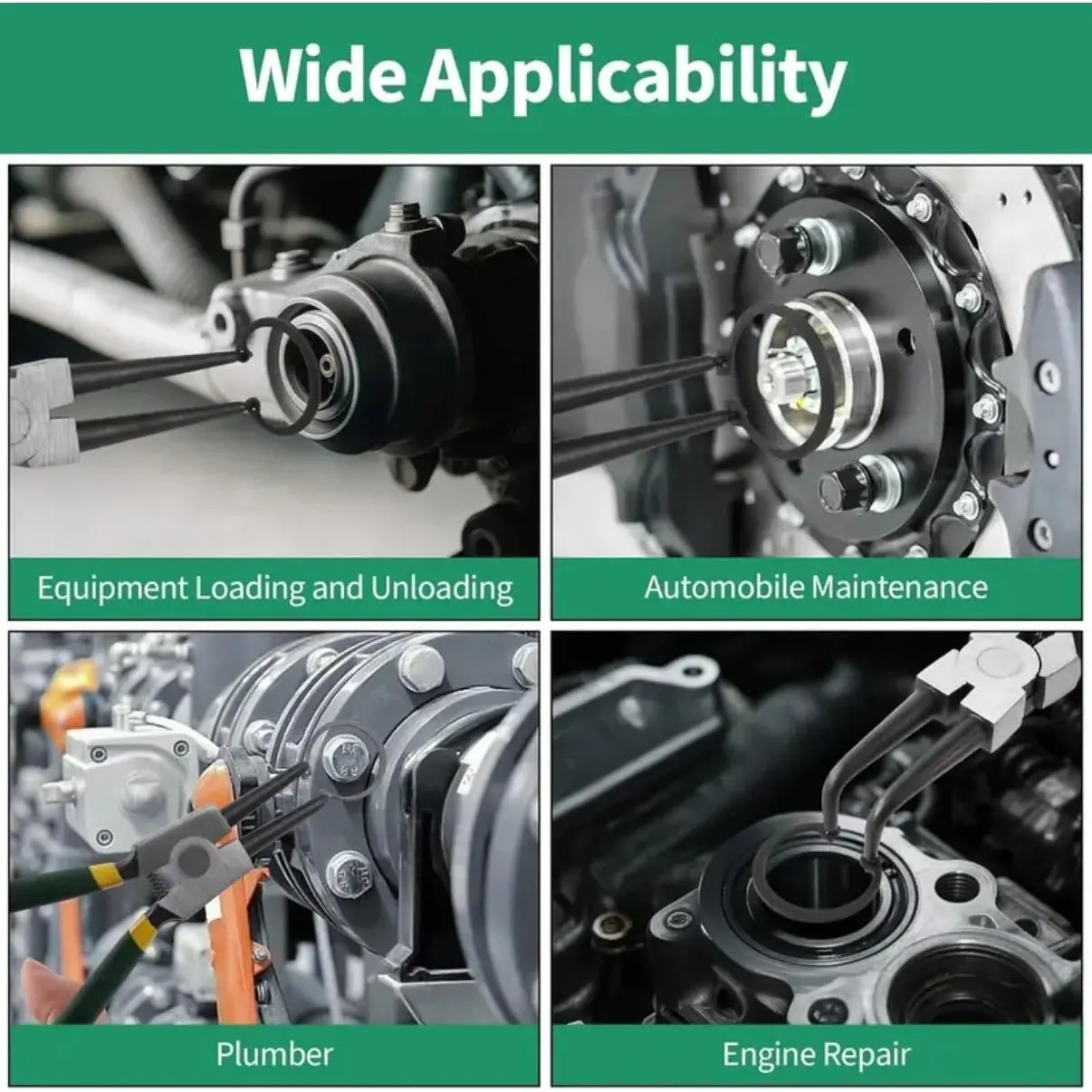 Wide Applicability

Equipment Loading and Unloading

Automobile Maintenance

Plumber

Engine Repair