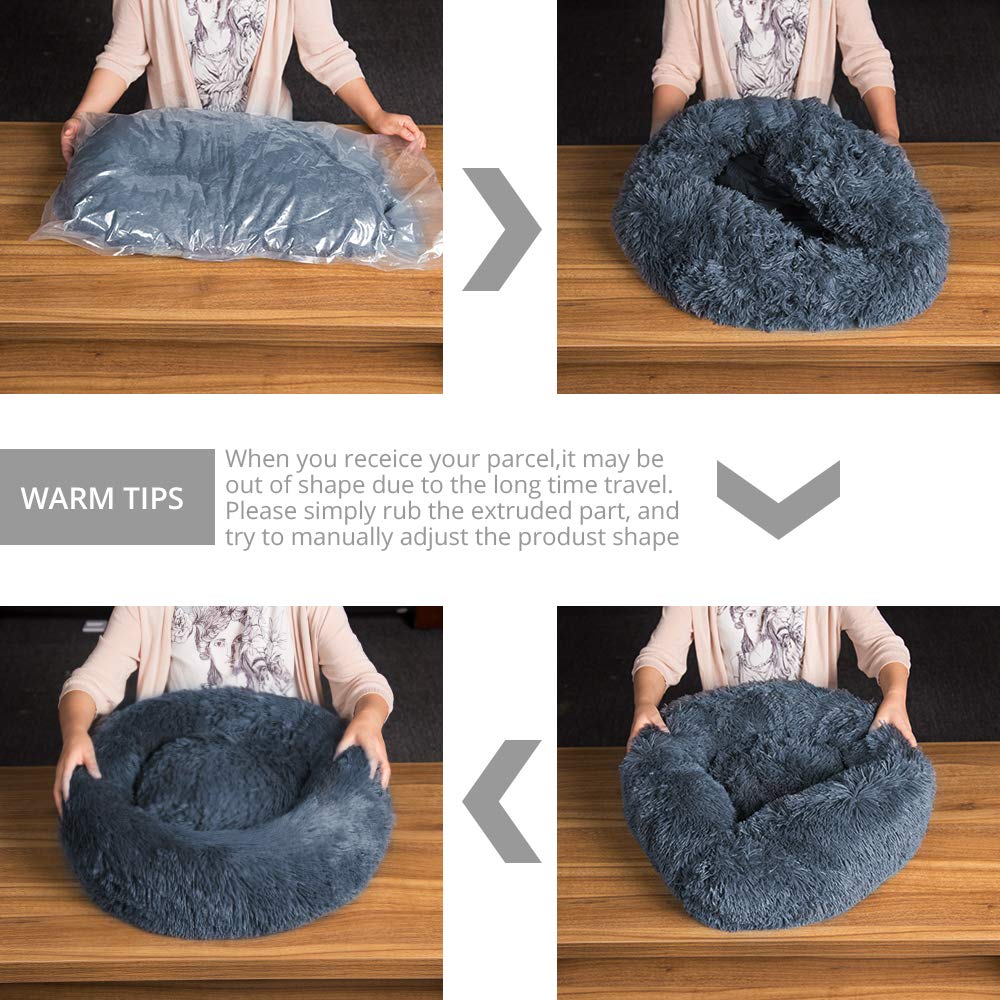 WARM TIPS

When you receice your parcel,it may be out of shape due to the long time travel. Please simply rub the extruded part, and try to manually adjust the produst shape