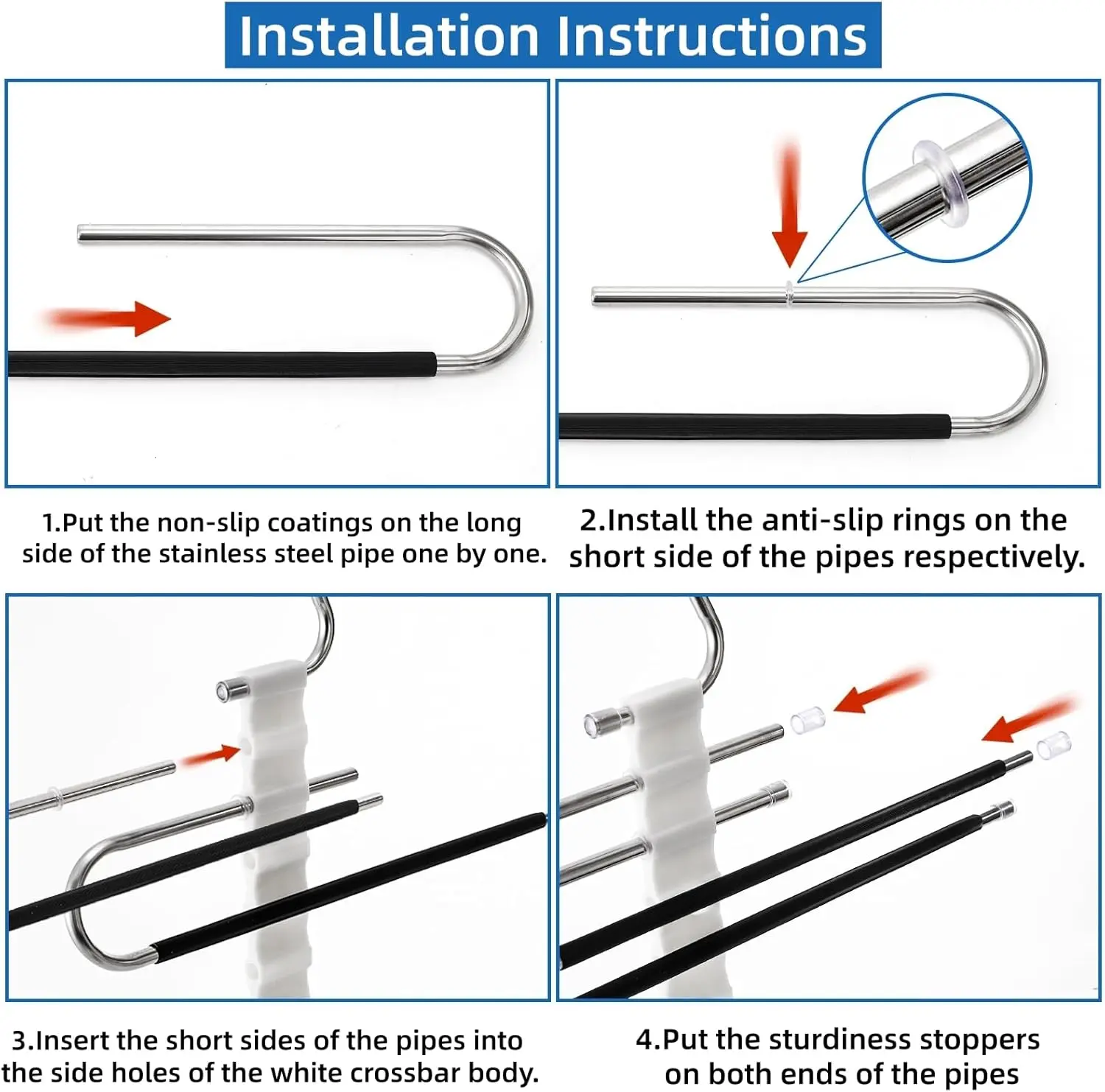 Installation Instructions

1.Put the non-slip coatings on the long side of the stainless steel pipe one by one.

2.Install the anti-slip rings on the short side of the pipes respectively.

3.Insert the short sides of the pipes into the side holes of the white crossbar body.

4.Put the sturdiness stoppers on both ends of the pipes