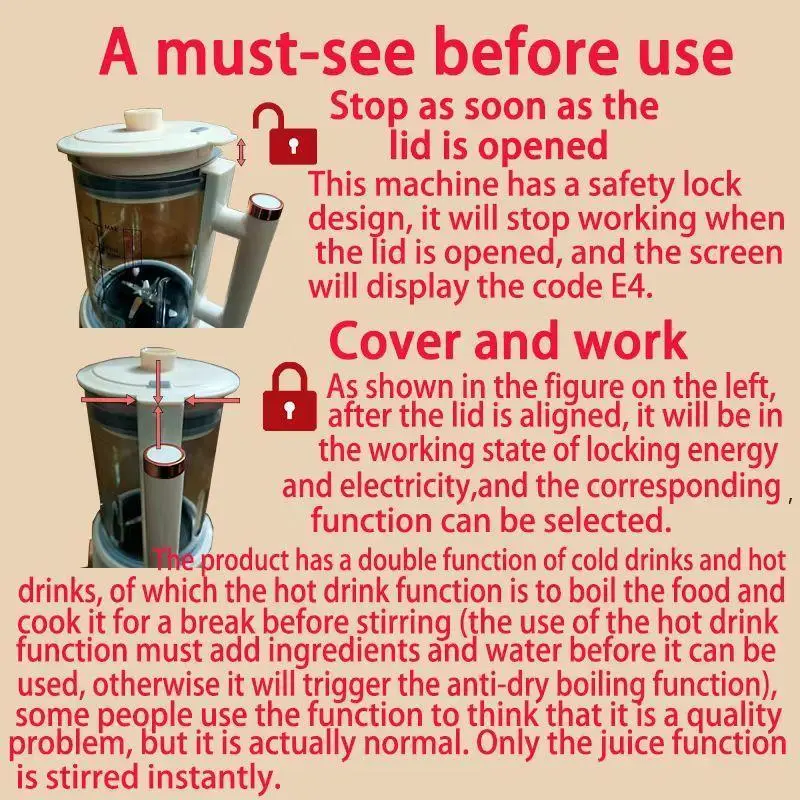 A must-see before use

Stop as soon as the lid is opened

This machine has a safety lock design, it will stop working when the lid is opened, and the screen will display the code E4.

Cover and work

As shown in the figure on the left, after the lid is aligned, it will be in the working state of locking energy and electricity,and the corresponding function can be selected.

The product has a double function of cold drinks and hot drinks, of which the hot drink function is to boil the food and cook it for a break before stirring (the use of the hot drink function must add ingredients and water before it can be used, otherwise it will trigger the anti-dry boiling function), some people use the function to think that it is a quality problem, but it is actually normal. Only the juice function is stirred instantly.