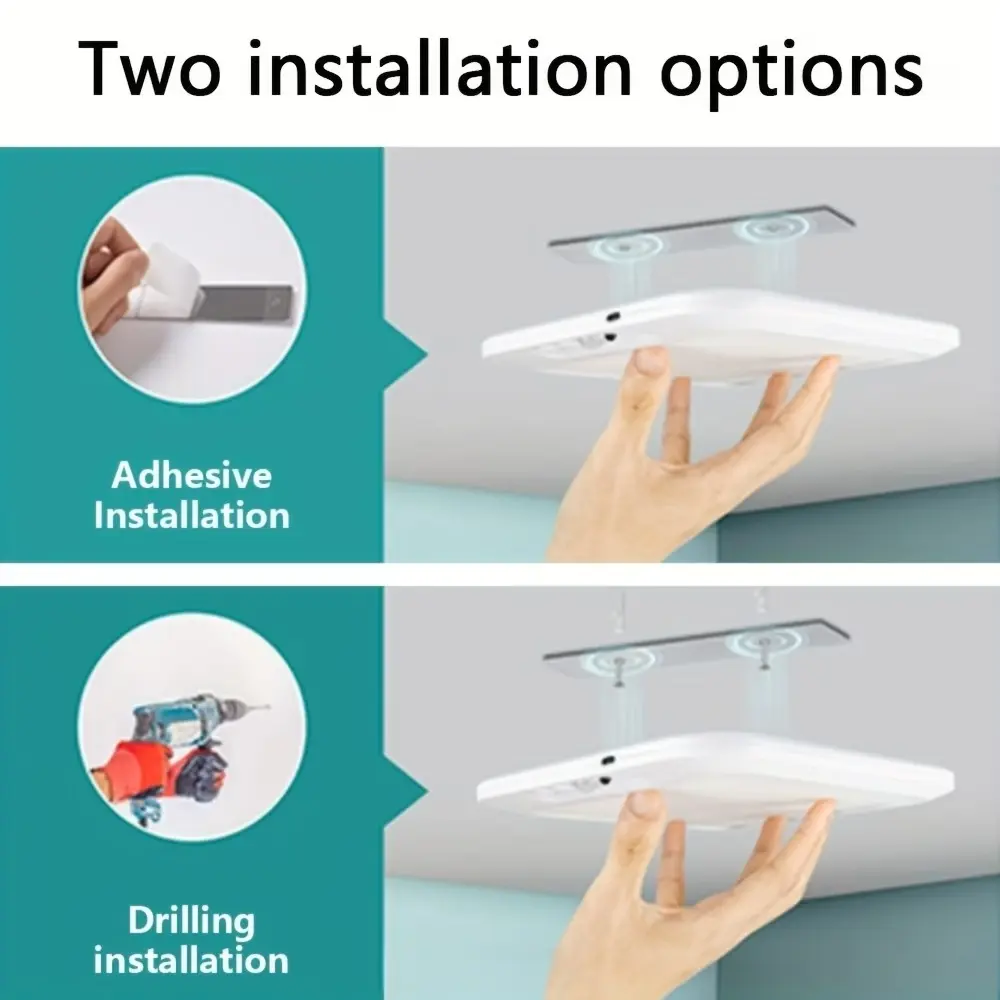 Two installation options

Adhesive Installation

Drilling installation