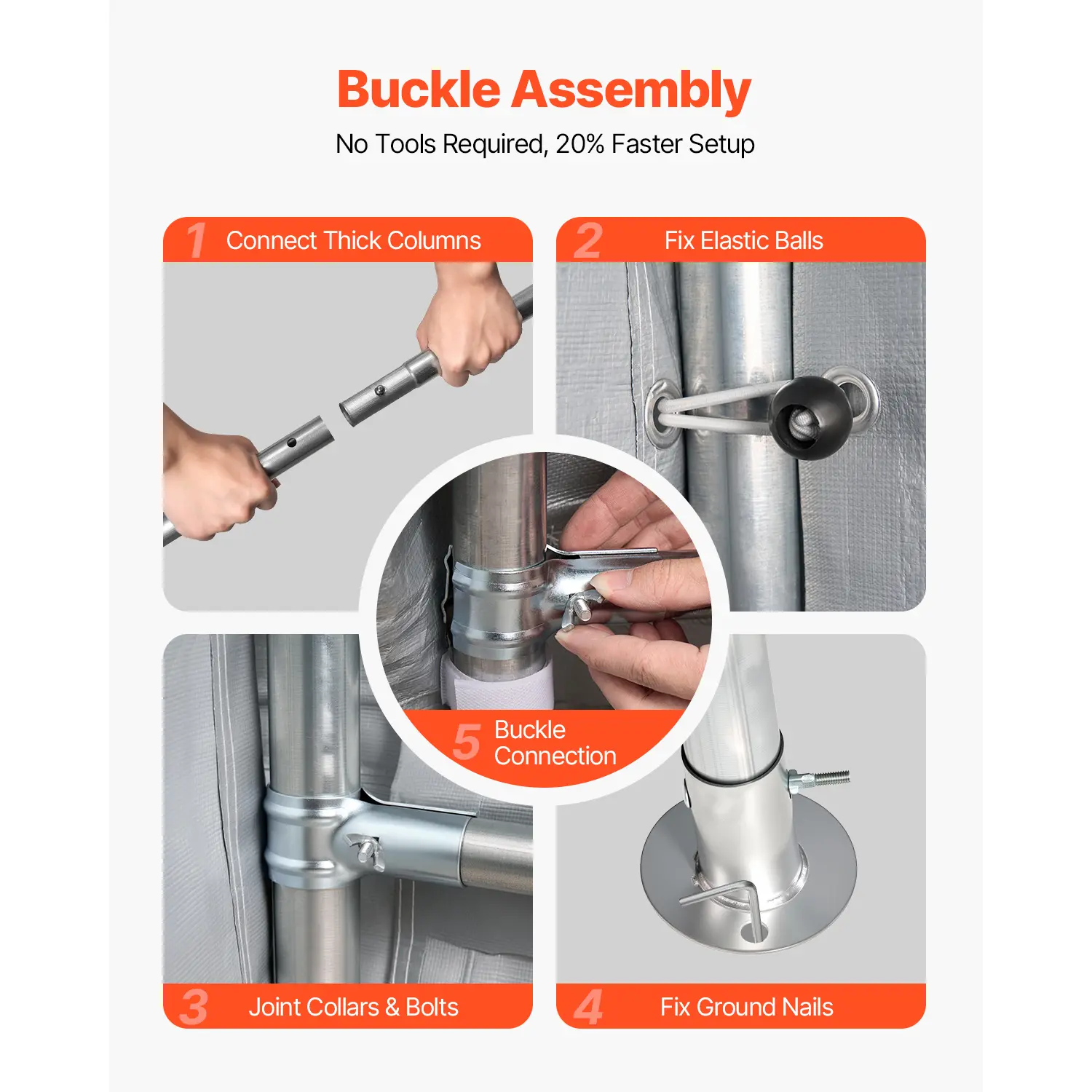 Buckle Assembly

No Tools Required, 20% Faster Setup

1 Connect Thick Columns

2 Fix Elastic Balls

5 Buckle Connection

3 Joint Collars & Bolts

4 Fix Ground Nails