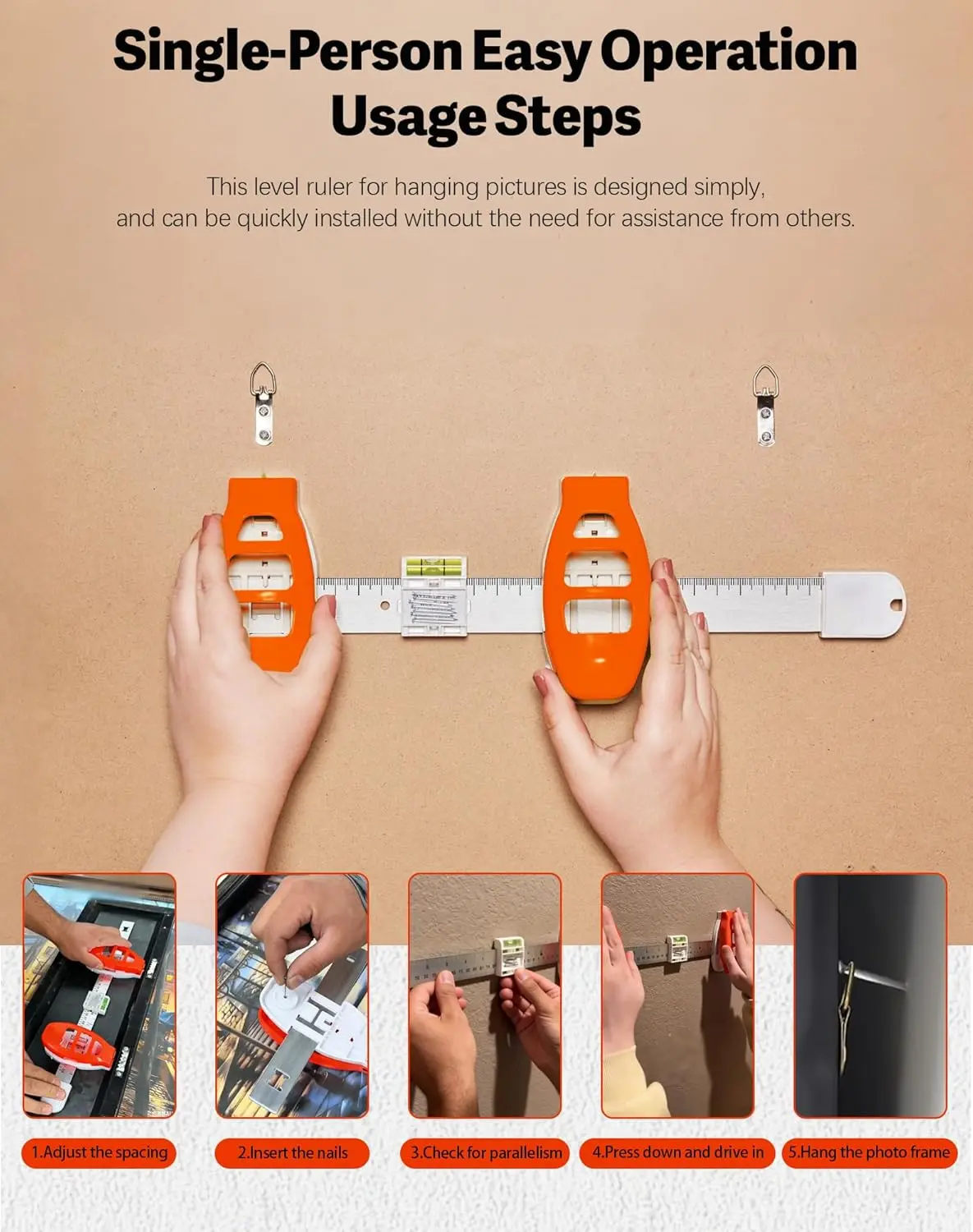 Single-Person Easy Operation Usage Steps

This level ruler for hanging pictures is designed simply, and can be quickly installed without the need for assistance from others.

1.Adjust the spacing

2.Insert the nails

3.Check for parallelism

4.Press down and drive in

5.Hang the photo frame