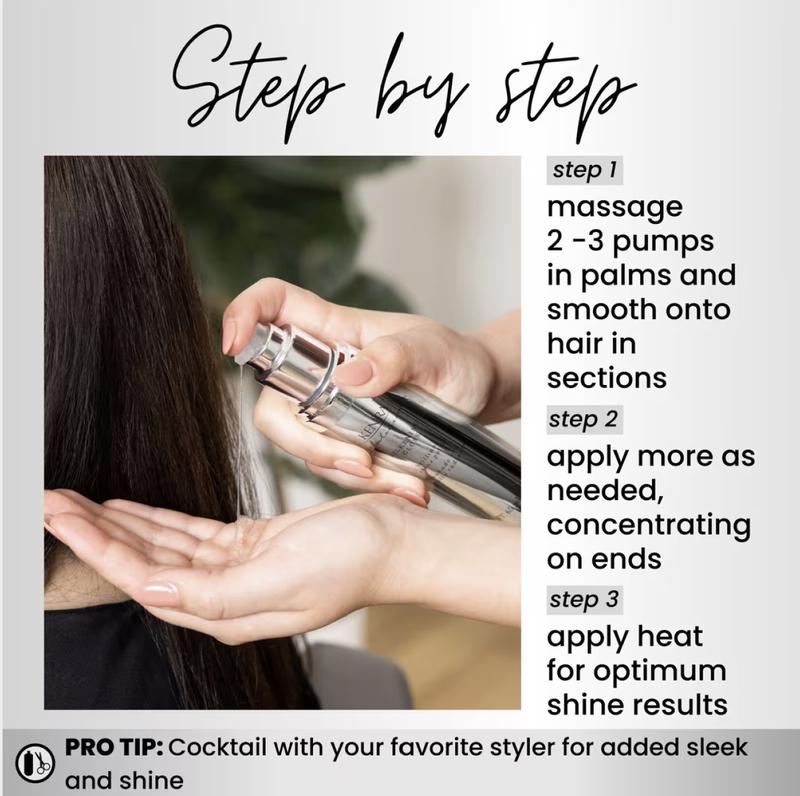 Step by step

step 1
massage 2 -3 pumps in palms and smooth onto hair in sections

step 2
apply more as needed, concentrating on ends

step 3
apply heat for optimum shine results

PRO TIP: Cocktail with your favorite styler for added sleek and shine