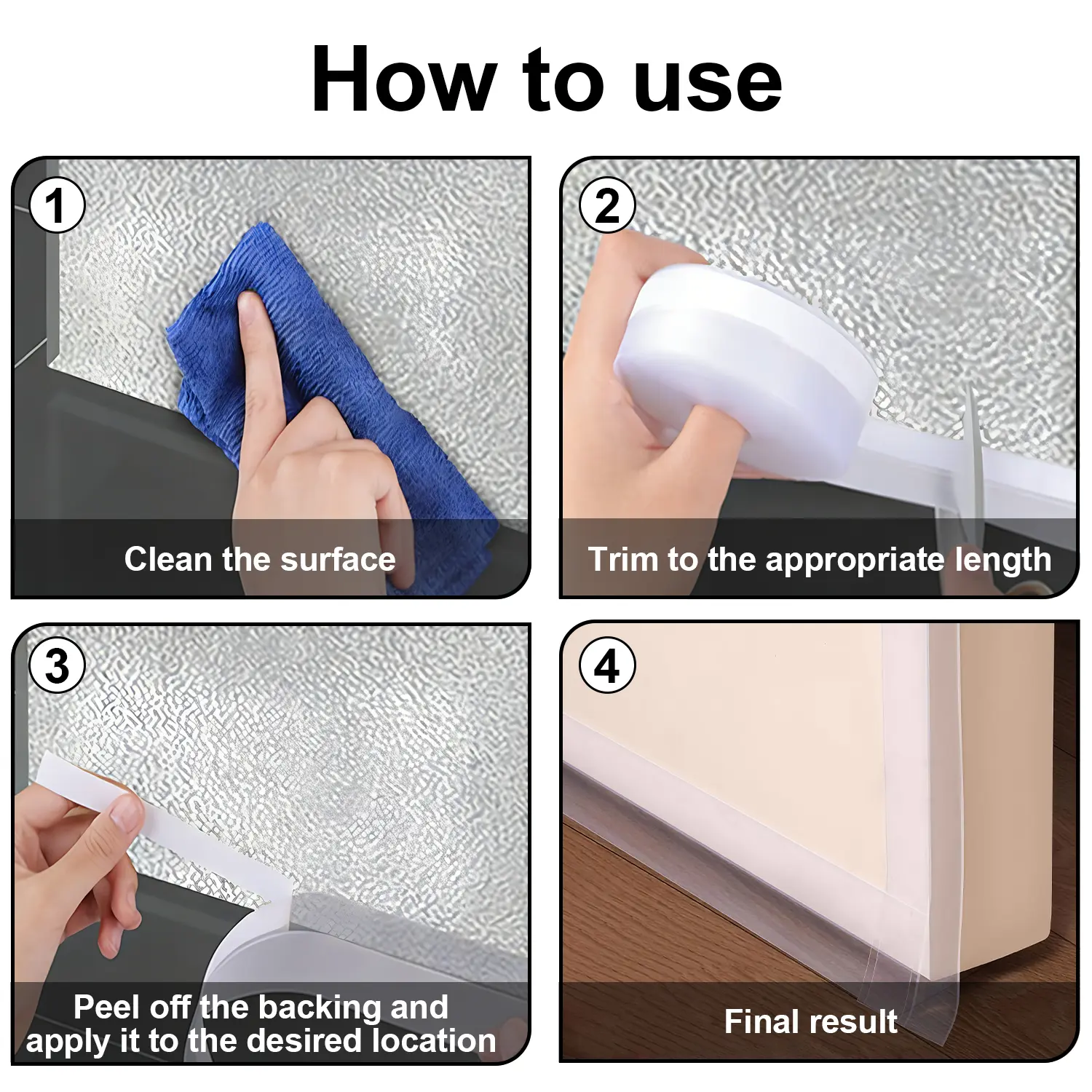 How to use

1

Clean the surface

2

Trim to the appropriate length

3

Peel off the backing and apply it to the desired location

4

Final result