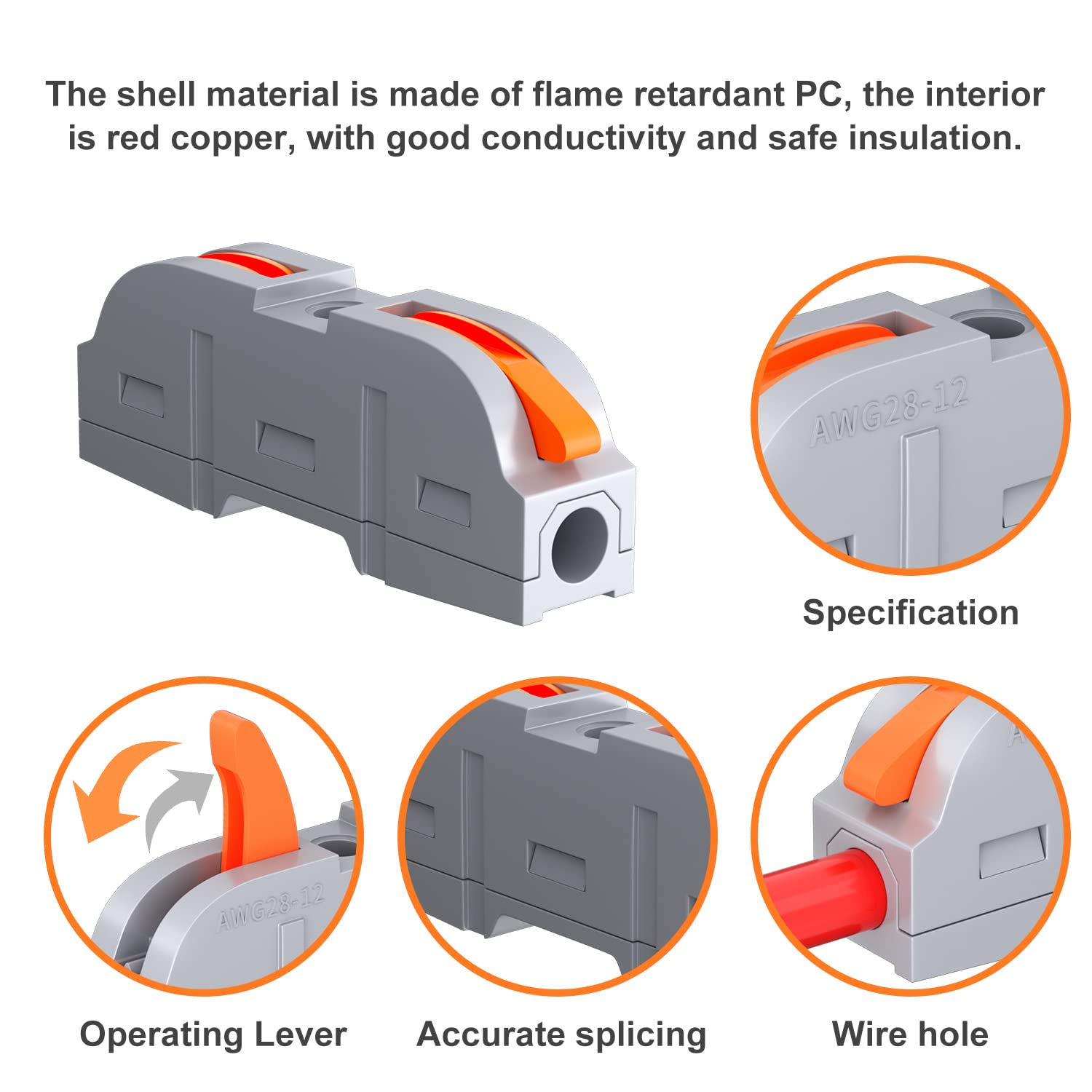 The shell material is made of flame retardant PC, the interior is red copper, with good conductivity and safe insulation.

AWG28-12

Specification

AWG28-12

Operating Lever

Accurate splicing

Wire hole