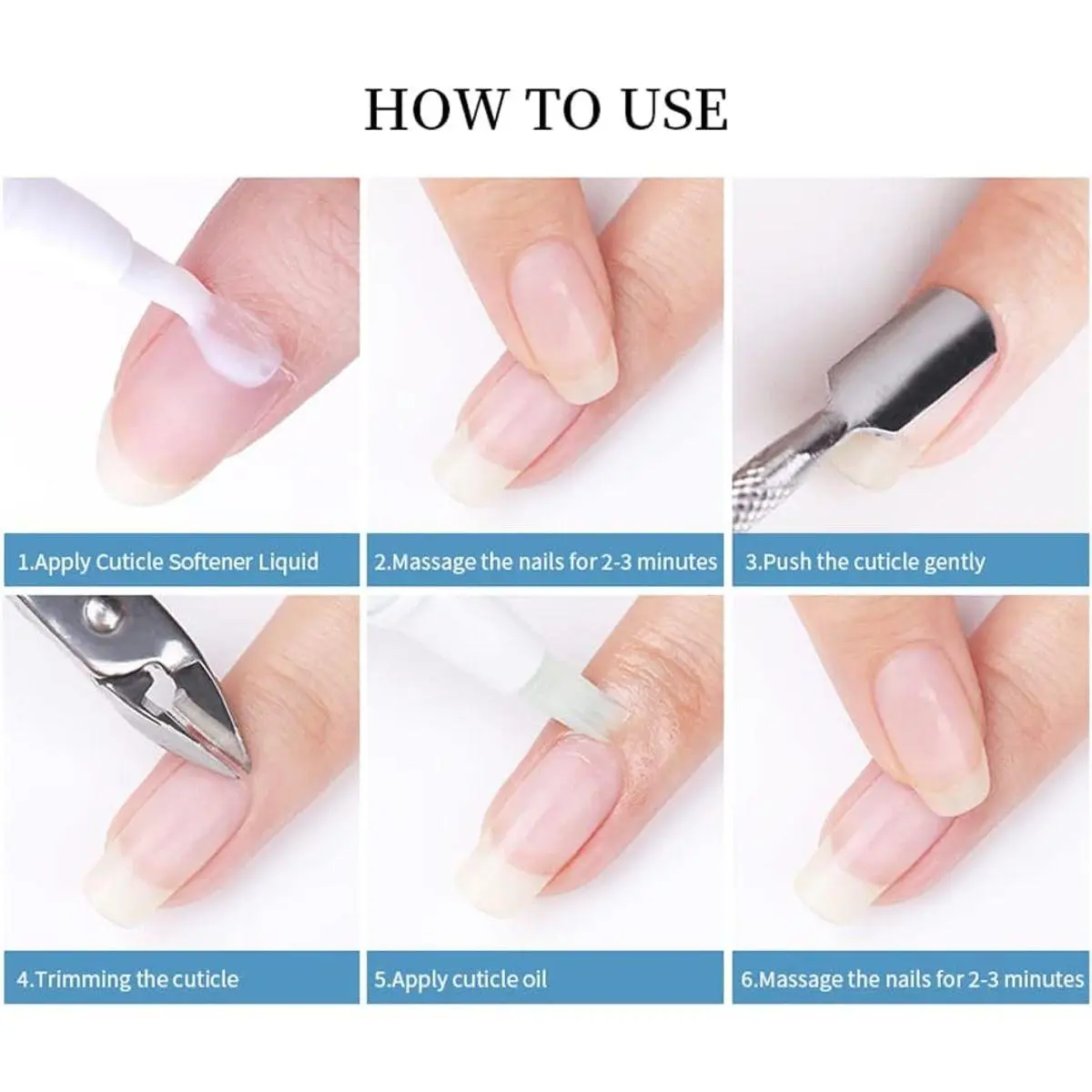 HOW TO USE

1.Apply Cuticle Softener Liquid

2.Massage the nails for 2-3 minutes

3.Push the cuticle gently

4.Trimming the cuticle

5.Apply cuticle oil

6.Massage the nails for 2-3 minutes