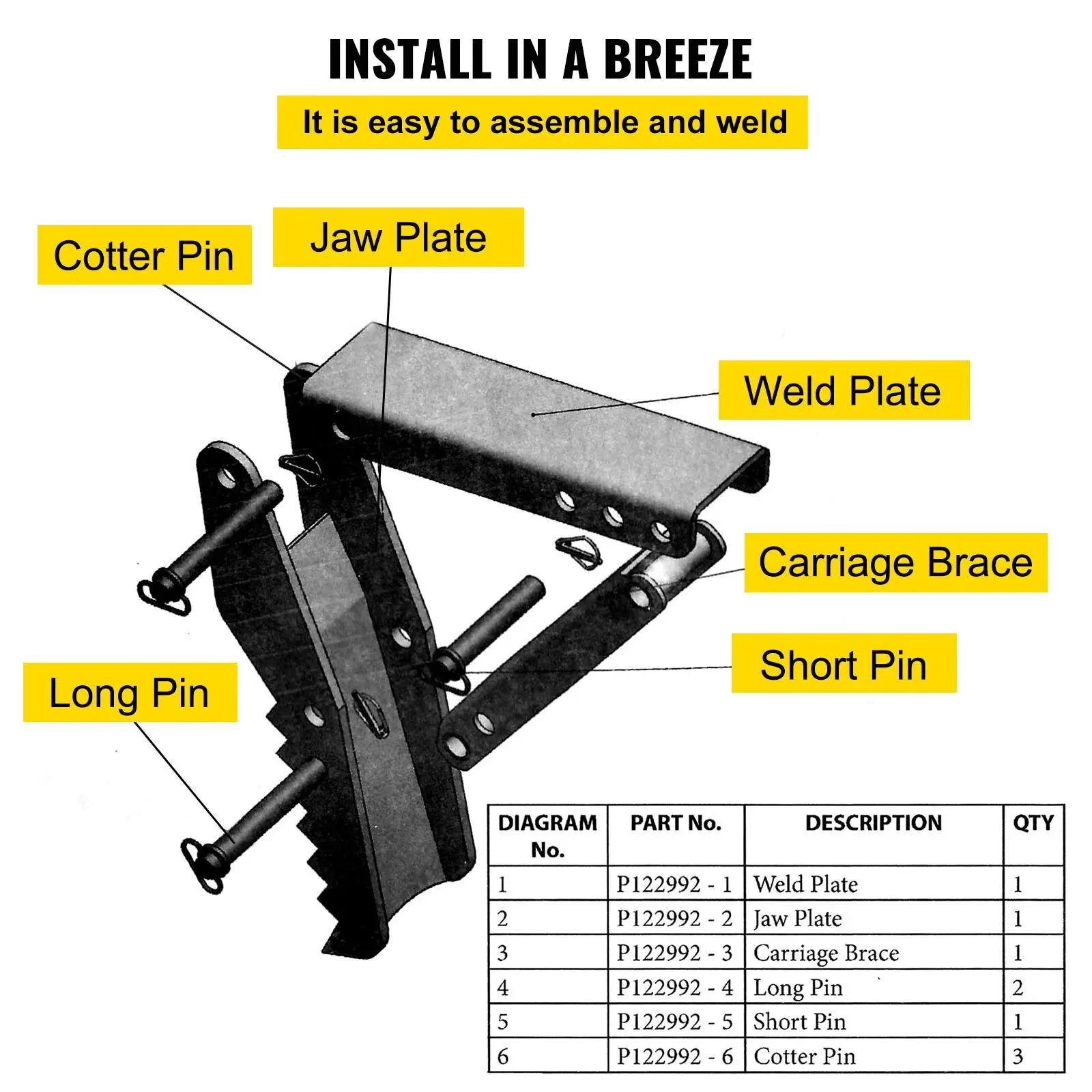 INSTALL IN A BREEZE

It is easy to assemble and weld

Cotter Pin

Jaw Plate

Weld Plate

Carriage Brace

Short Pin

Long Pin

| DIAGRAM No. | PART No. | DESCRIPTION | QTY |
|---|---|---|---|
| 1 | P122992 - 1 | Weld Plate | 1 |
| 2 | P122992 - 2 | Jaw Plate | 1 |
| 3 | P122992 - 3 | Carriage Brace | 1 |
| 4 | P122992 - 4 | Long Pin | 2 |
| 5 | P122992 - 5 | Short Pin | 1 |
| 6 | P122992 - 6 | Cotter Pin | 3 |