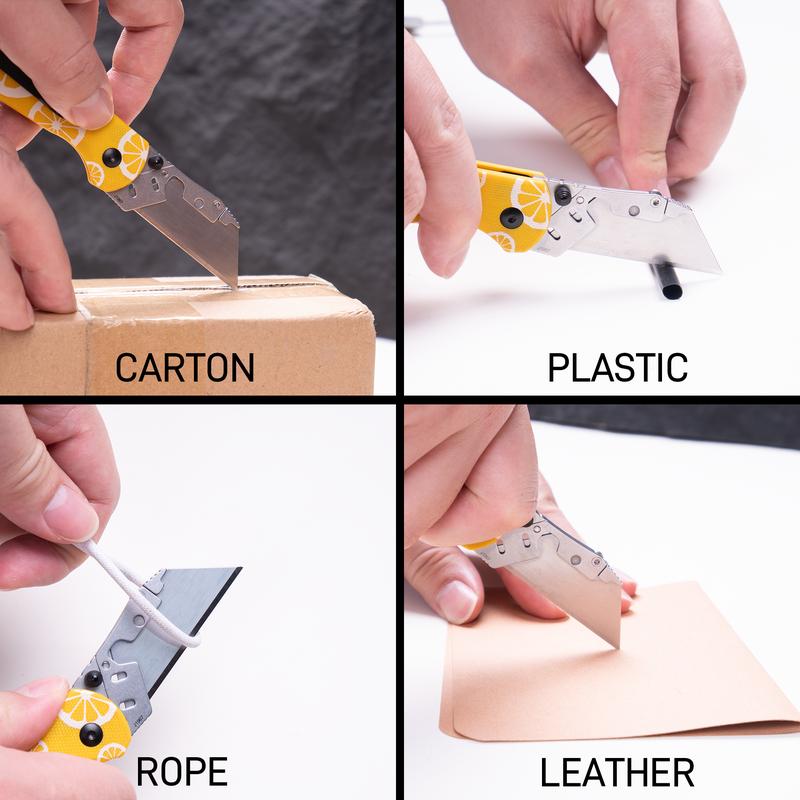 CARTON

PLASTIC

ROPE

LEATHER