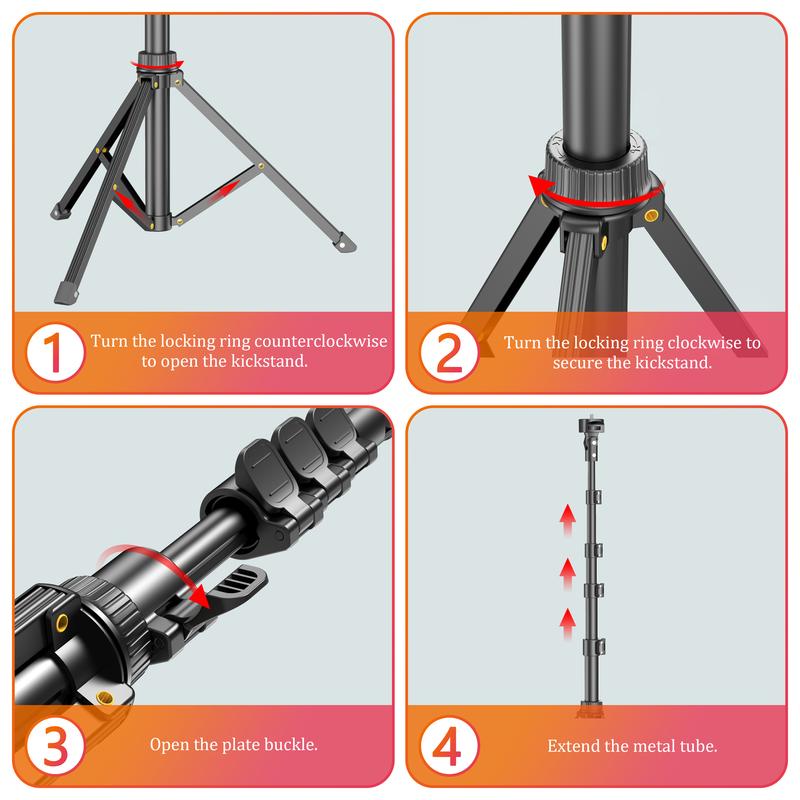 1
Turn the locking ring counterclockwise to open the kickstand.

2
Turn the locking ring clockwise to secure the kickstand.

3
Open the plate buckle.

4
Extend the metal tube.