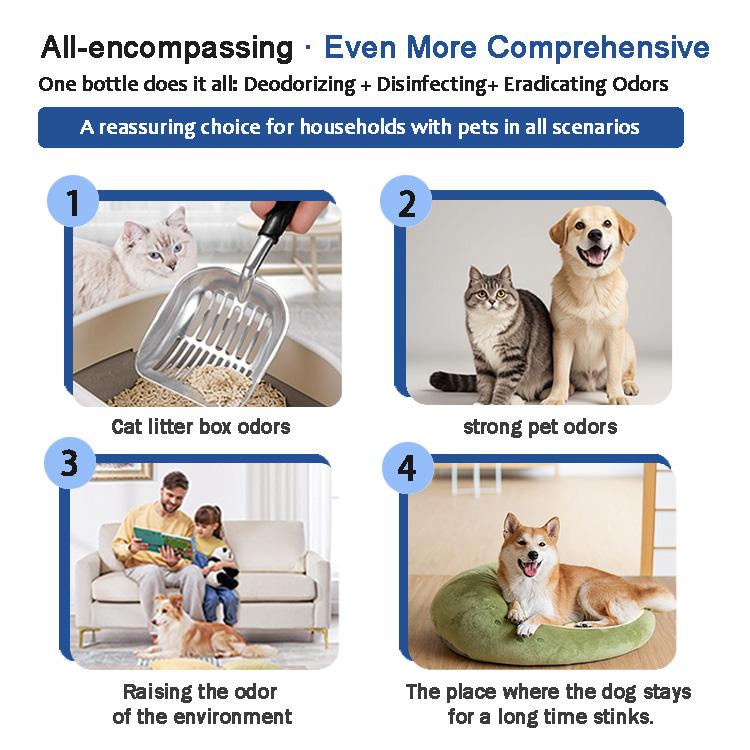 All-encompassing · Even More Comprehensive
One bottle does it all: Deodorizing + Disinfecting+ Eradicating Odors

A reassuring choice for households with pets in all scenarios

1

Cat litter box odors

2

strong pet odors

3

Raising the odor of the environment

4

The place where the dog stays for a long time stinks.