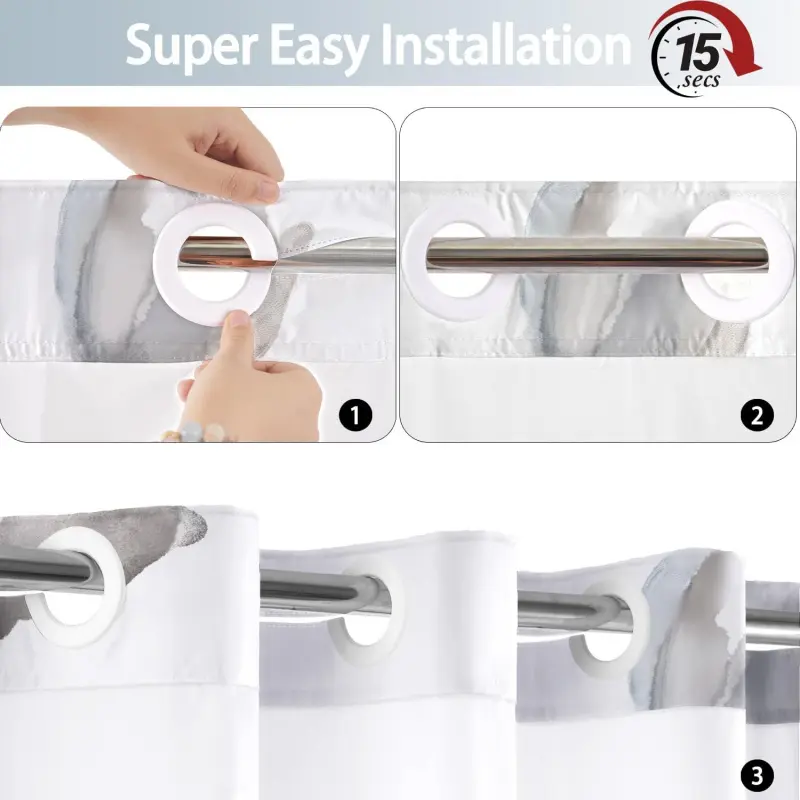 Super Easy Installation

15 secs

1

2

3