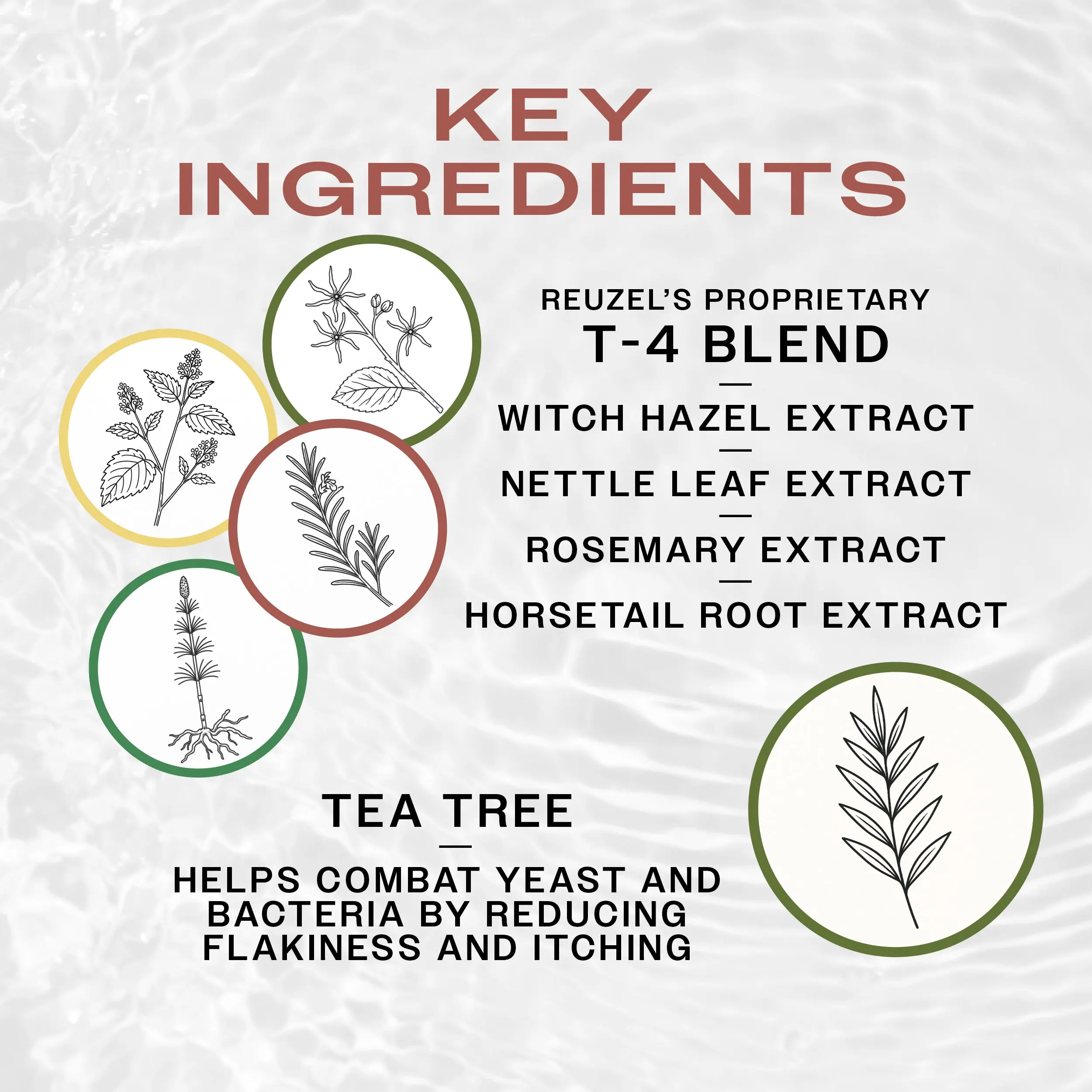 KEY INGREDIENTS

REUZEL'S PROPRIETARY
T-4 BLEND
—
WITCH HAZEL EXTRACT
—
NETTLE LEAF EXTRACT
—
ROSEMARY EXTRACT
—
HORSETAIL ROOT EXTRACT

TEA TREE
—
HELPS COMBAT YEAST AND BACTERIA BY REDUCING FLAKINESS AND ITCHING