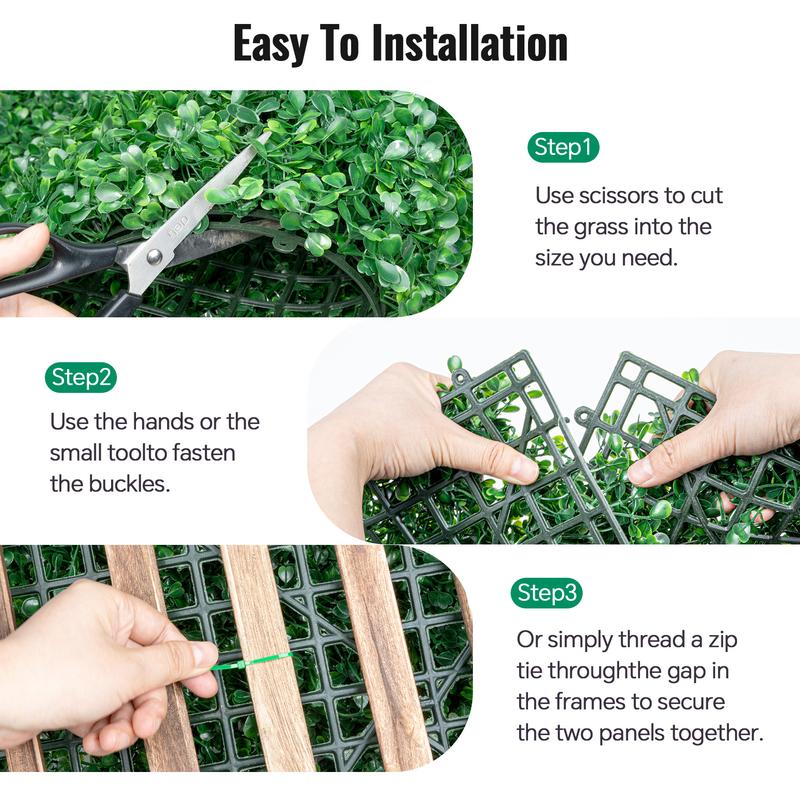 Easy To Installation

Step1

Use scissors to cut the grass into the size you need.

Step2

Use the hands or the small toolto fasten the buckles.

Step3

Or simply thread a zip tie throughthe gap in the frames to secure the two panels together.