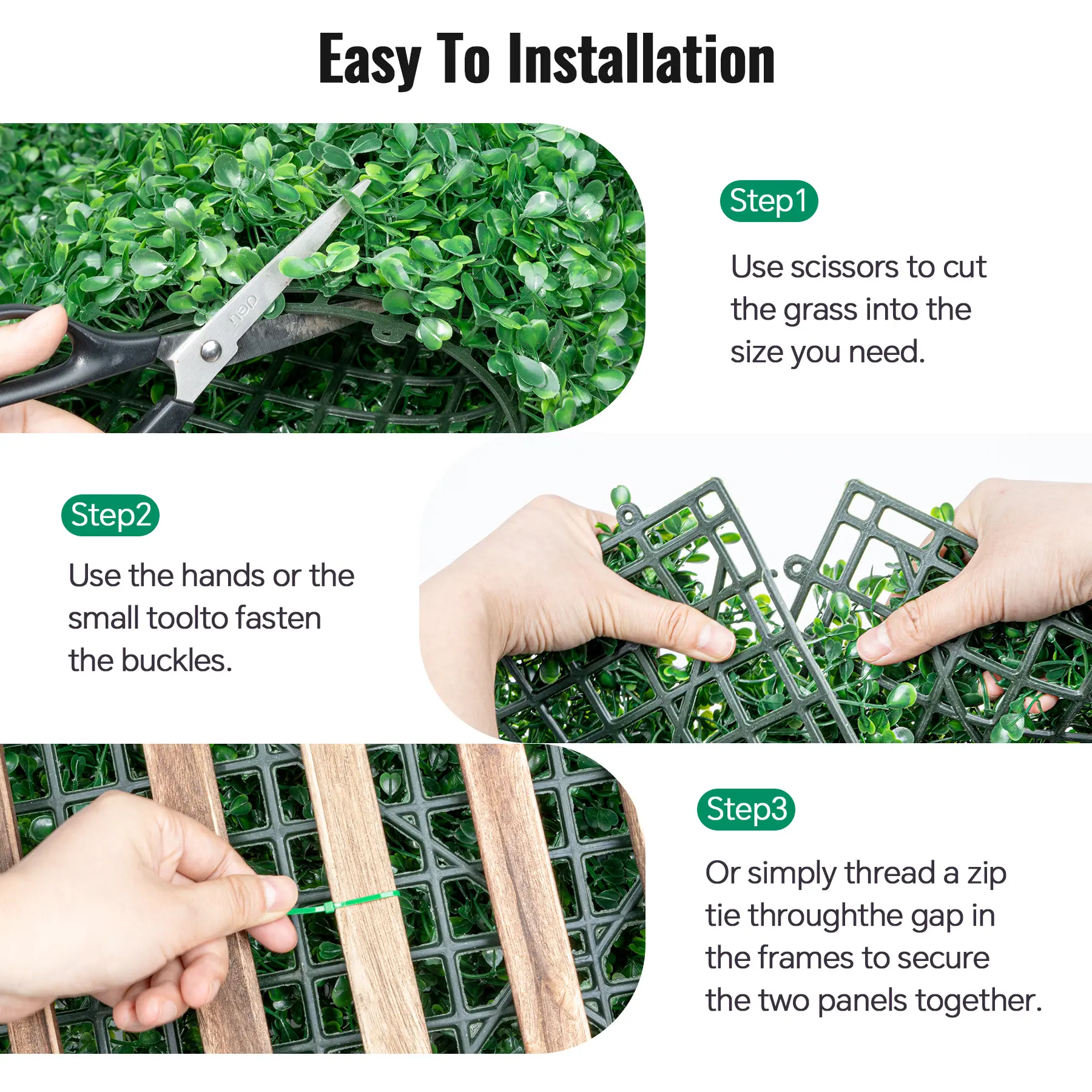 Easy To Installation

Step1

Use scissors to cut the grass into the size you need.

deli

Step2

Use the hands or the small toolto fasten the buckles.

Step3

Or simply thread a zip tie throughthe gap in the frames to secure the two panels together.