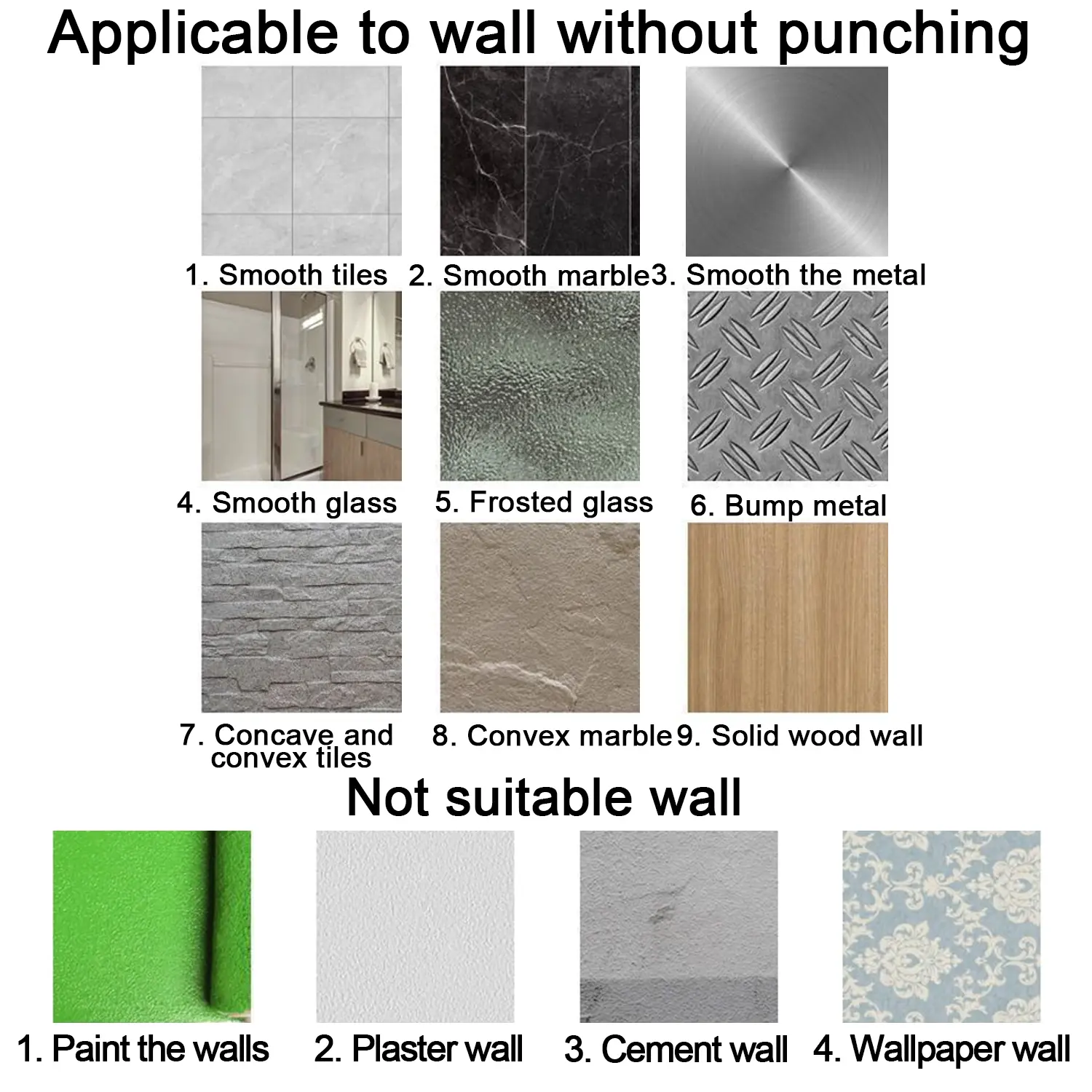 Applicable to wall without punching

1. Smooth tiles 2. Smooth marble 3. Smooth the metal

4. Smooth glass 5. Frosted glass 6. Bump metal

7. Concave and convex tiles 8. Convex marble 9. Solid wood wall

Not suitable wall

1. Paint the walls 2. Plaster wall 3. Cement wall 4. Wallpaper wall