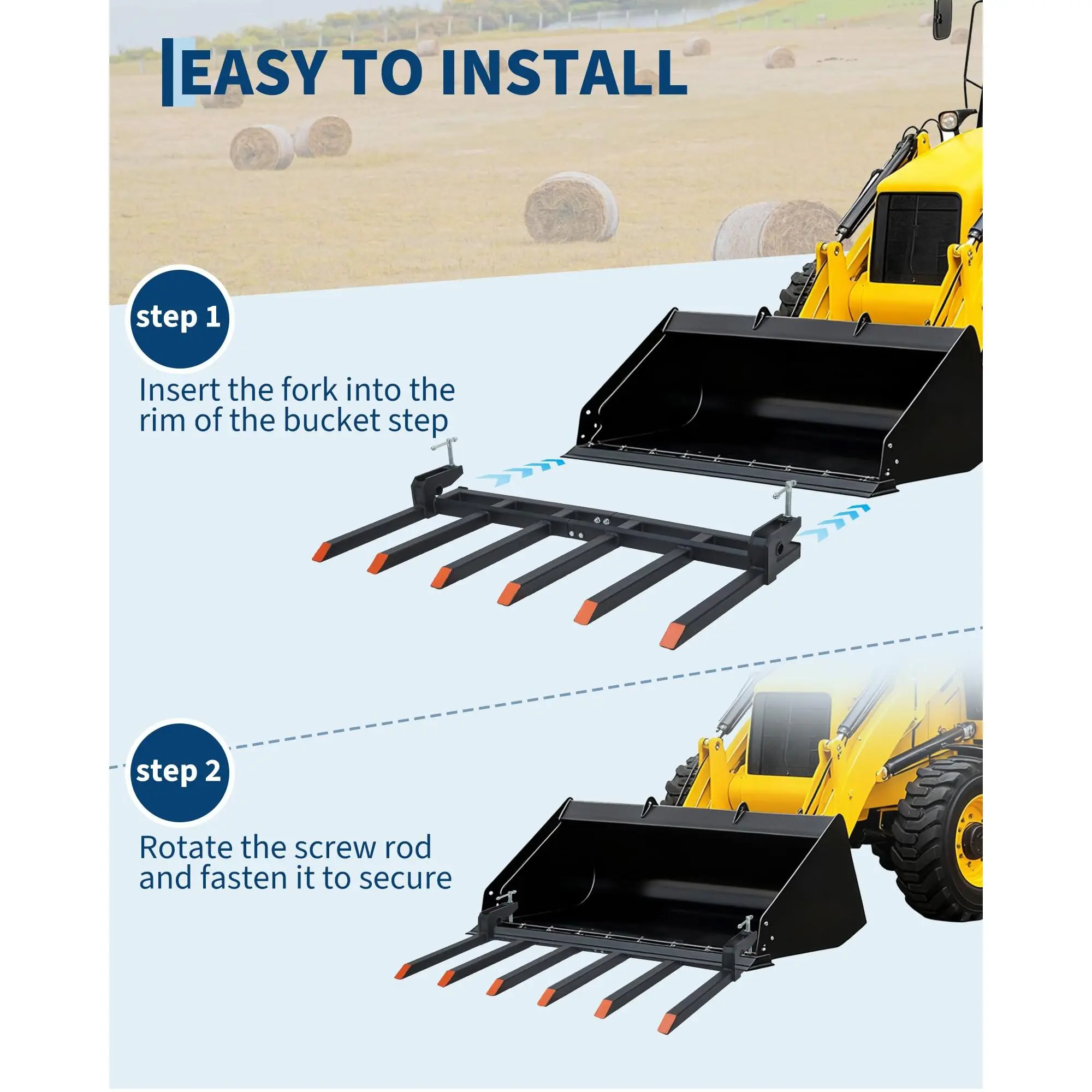 EASY TO INSTALL

step 1

Insert the fork into the rim of the bucket step

step 2

Rotate the screw rod and fasten it to secure