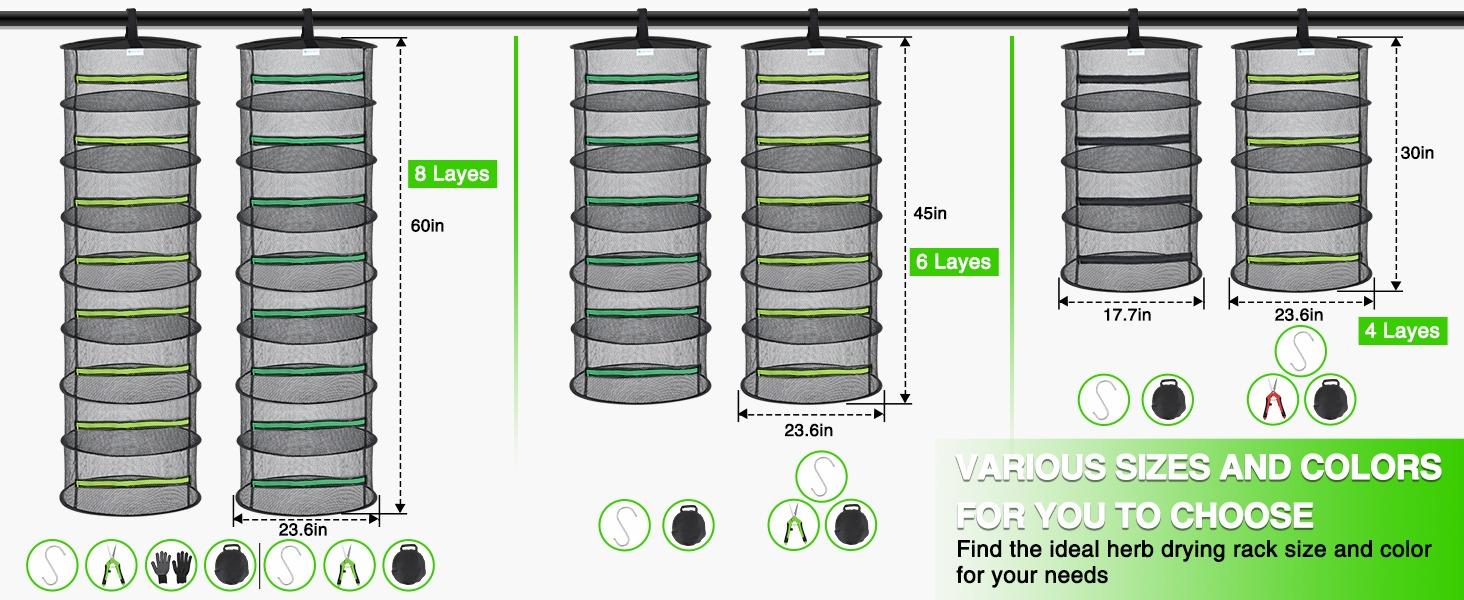 8 Layes

60in

23.6in

45in

6 Layes

23.6in

30in

17.7in

23.6in

4 Layes

VARIOUS SIZES AND COLORS FOR YOU TO CHOOSE

Find the ideal herb drying rack size and color for your needs