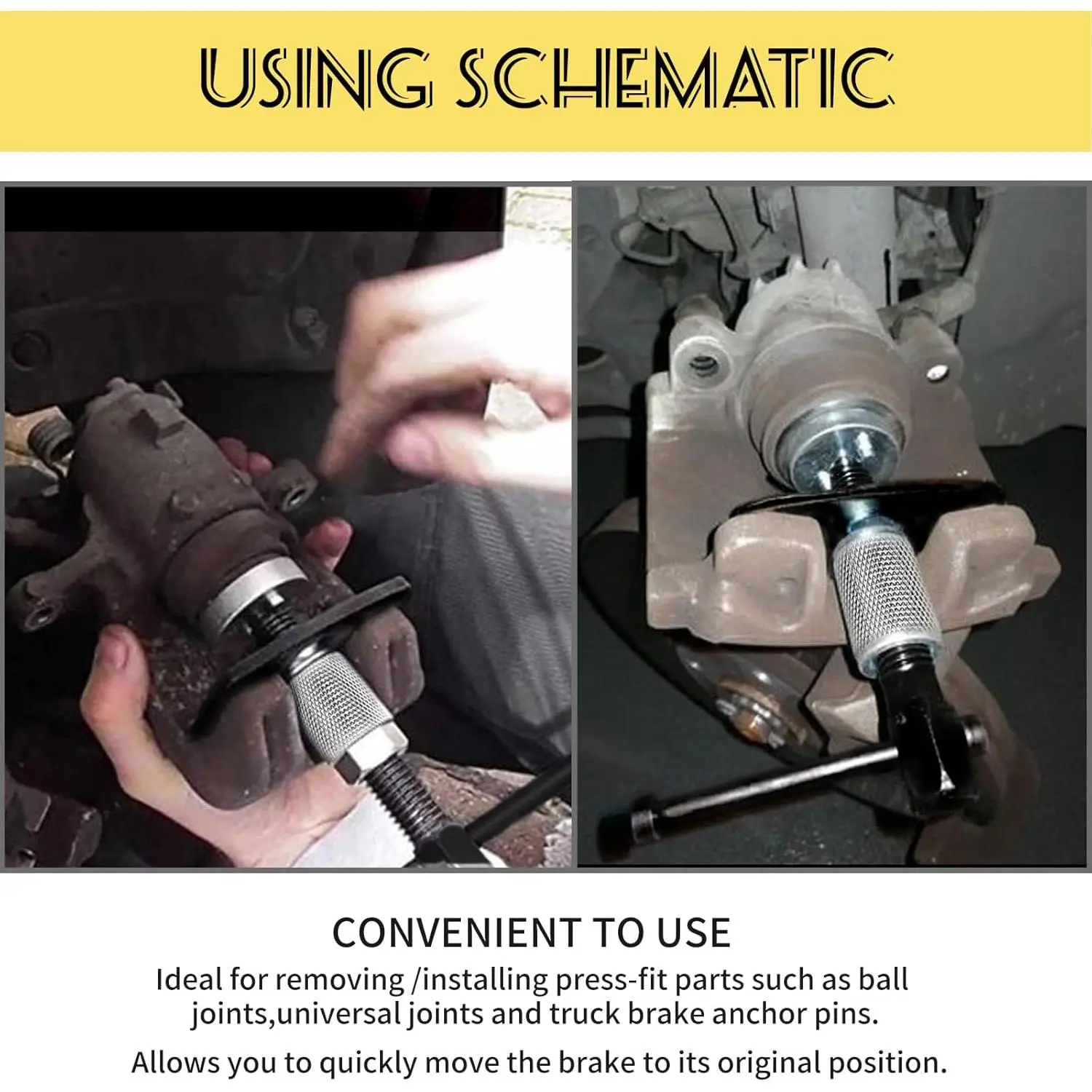 USING SCHEMATIC

CONVENIENT TO USE

Ideal for removing /installing press-fit parts such as ball joints,universal joints and truck brake anchor pins.

Allows you to quickly move the brake to its original position.