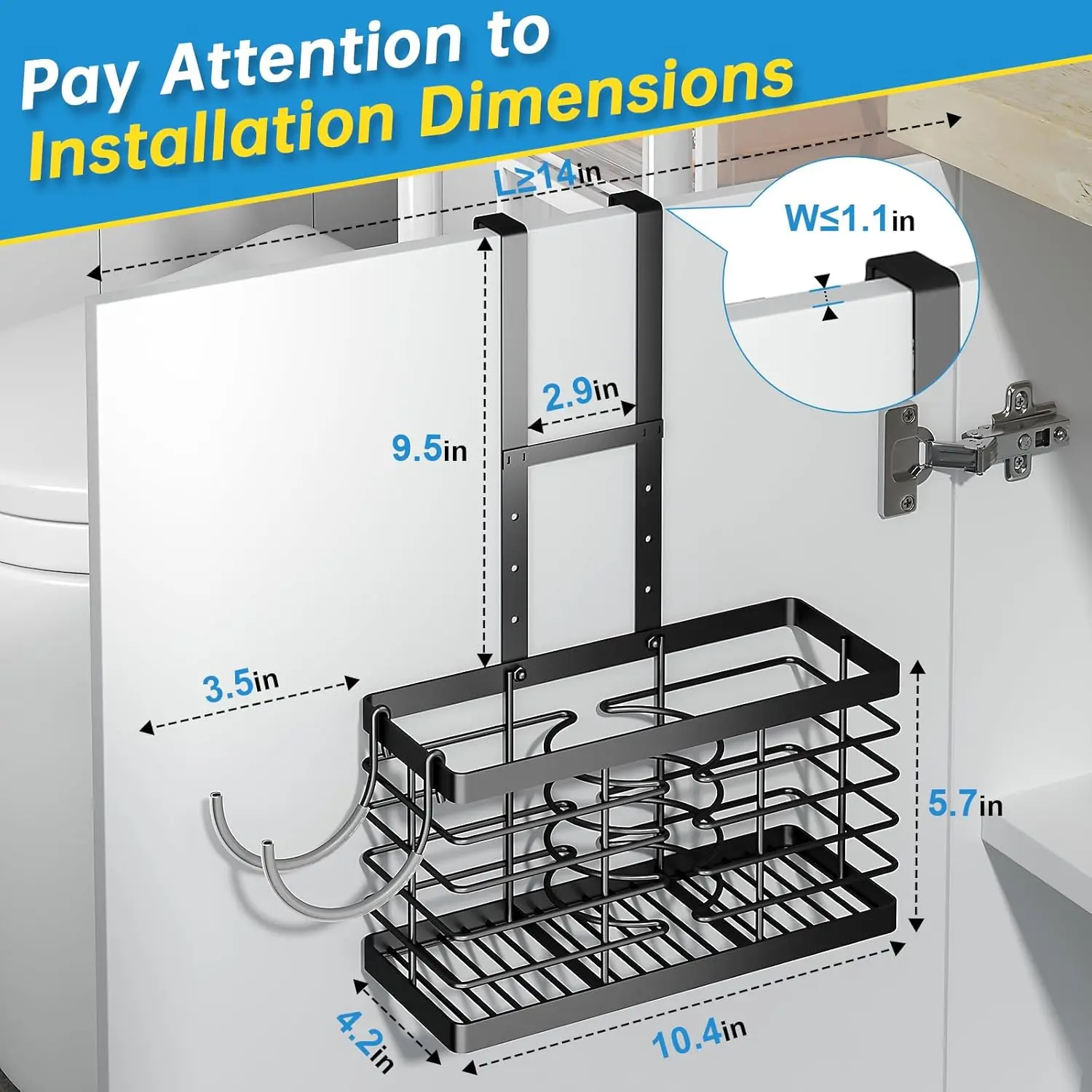 Pay Attention to
Installation Dimensions

L≥14in

W≤1.1in

2.9in

9.5in

3.5in

5.7in

4.2in

10.4in