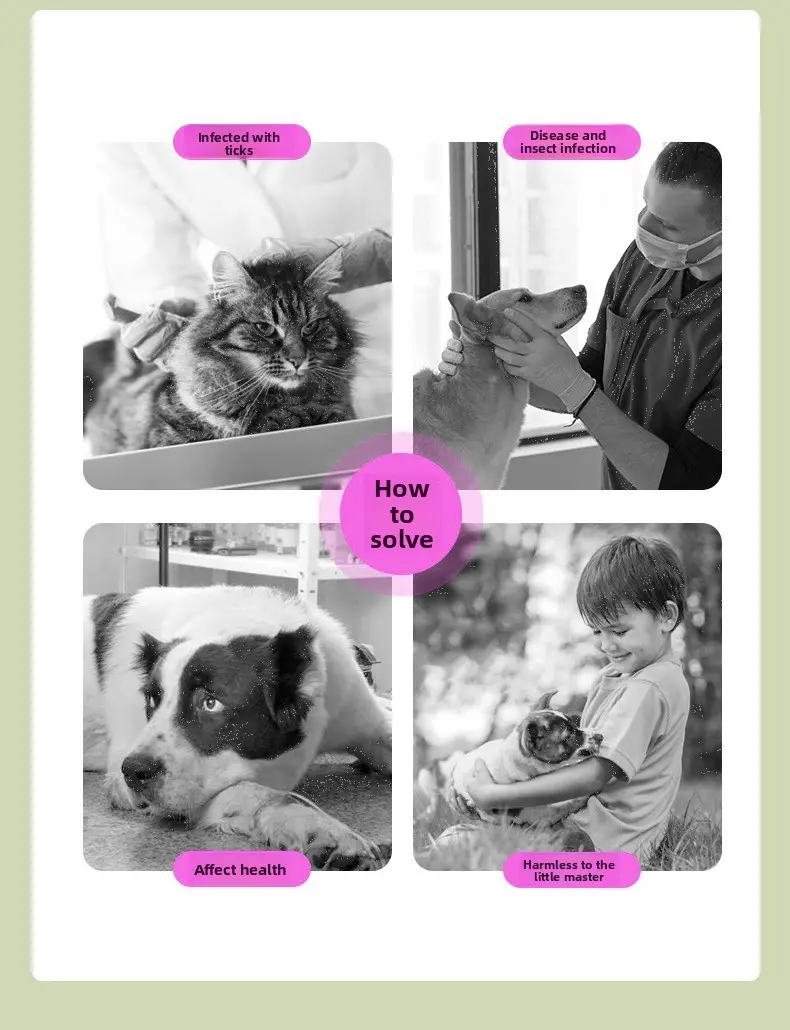 Infected with ticks

Disease and insect infection

How to solve

Affect health

Harmless to the little master