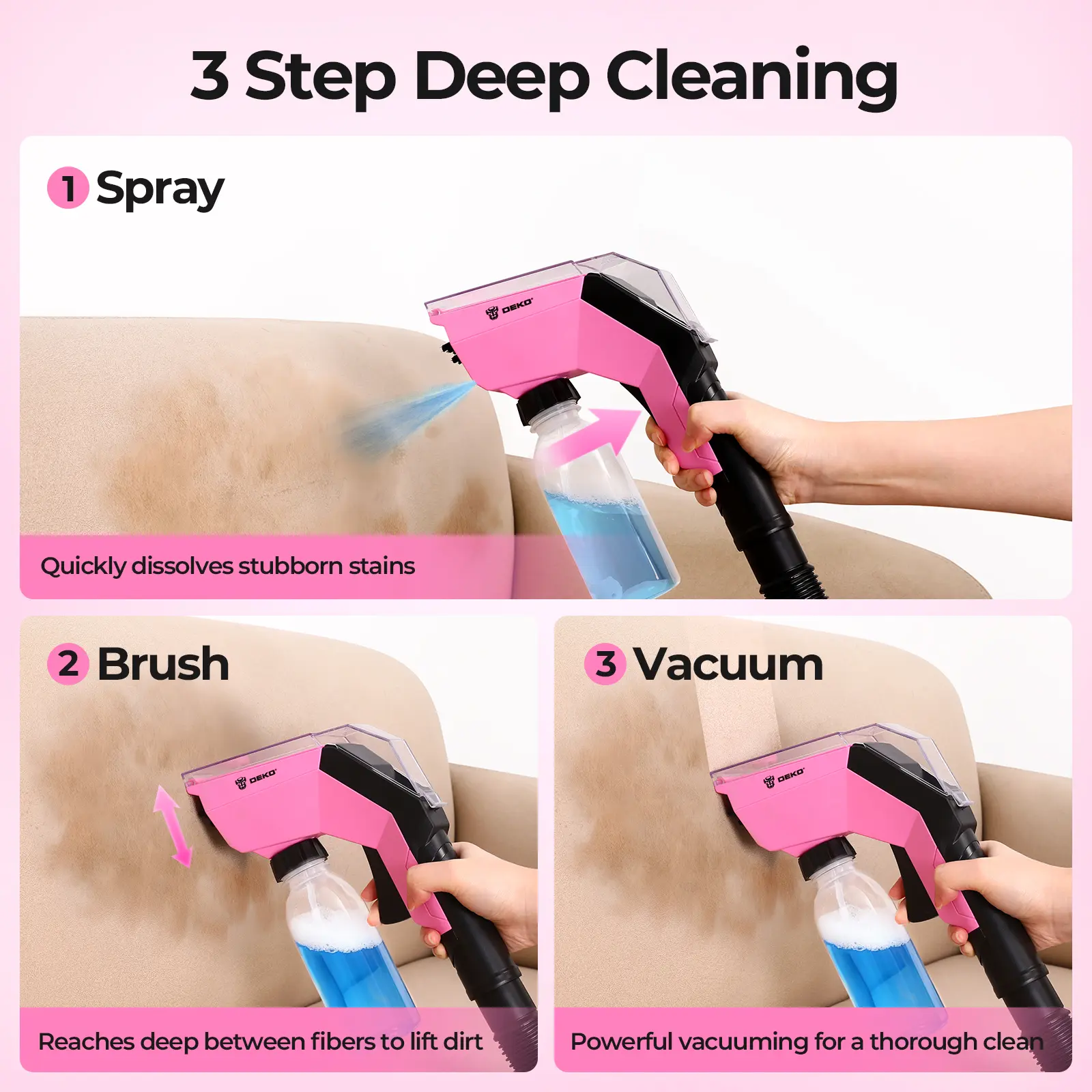 3 Step Deep Cleaning

1 Spray

DEKO

Quickly dissolves stubborn stains

2 Brush

DEKO

Reaches deep between fibers to lift dirt

3 Vacuum

DEKO

Powerful vacuuming for a thorough clean