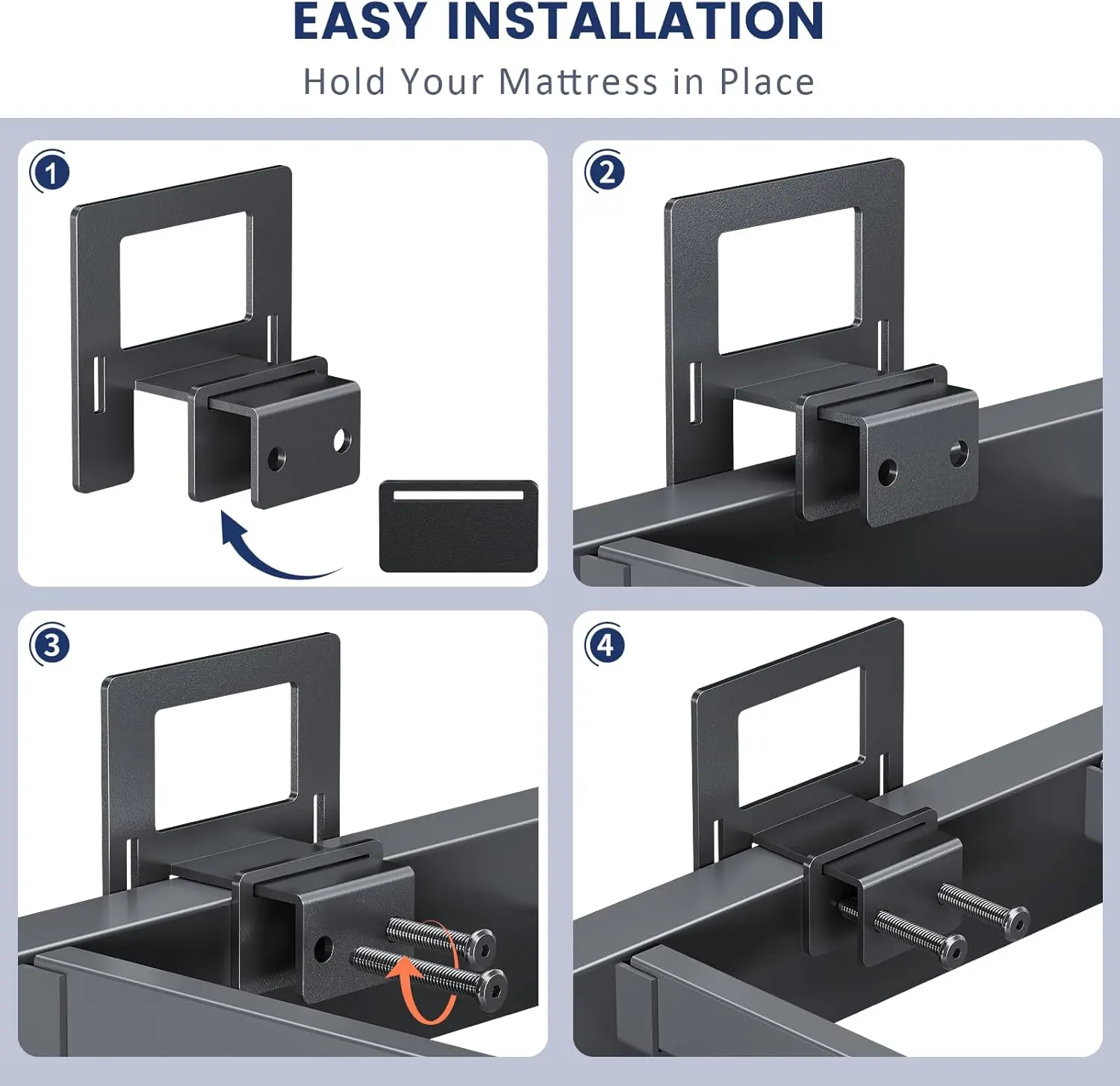 EASY INSTALLATION
Hold Your Mattress in Place

1

2

3

4