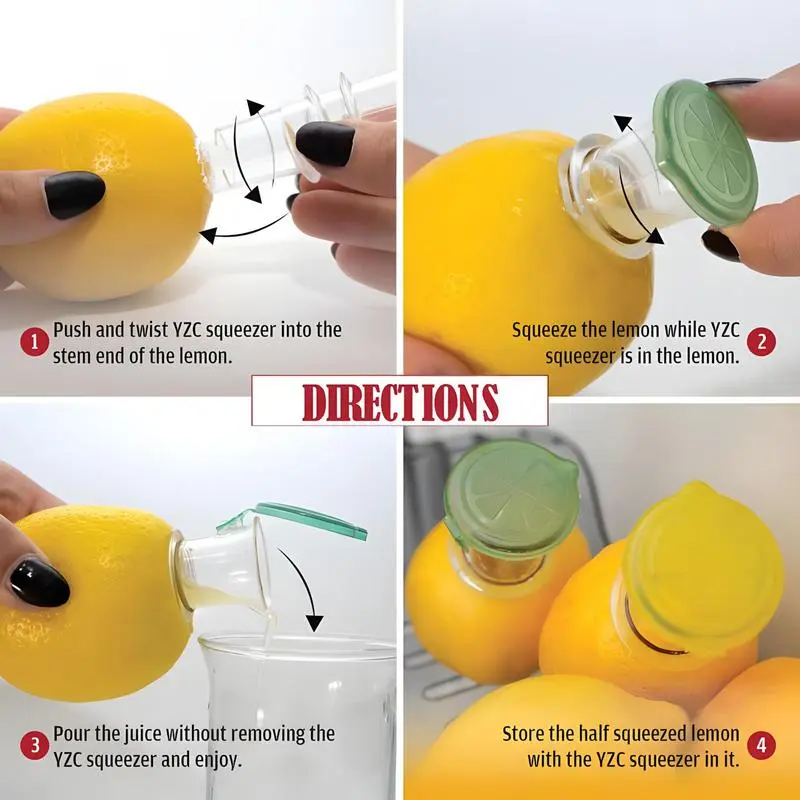 1 Push and twist YZC squeezer into the stem end of the lemon.

Squeeze the lemon while YZC squeezer is in the lemon. 2

DIRECTIONS

3 Pour the juice without removing the YZC squeezer and enjoy.

Store the half squeezed lemon with the YZC squeezer in it. 4