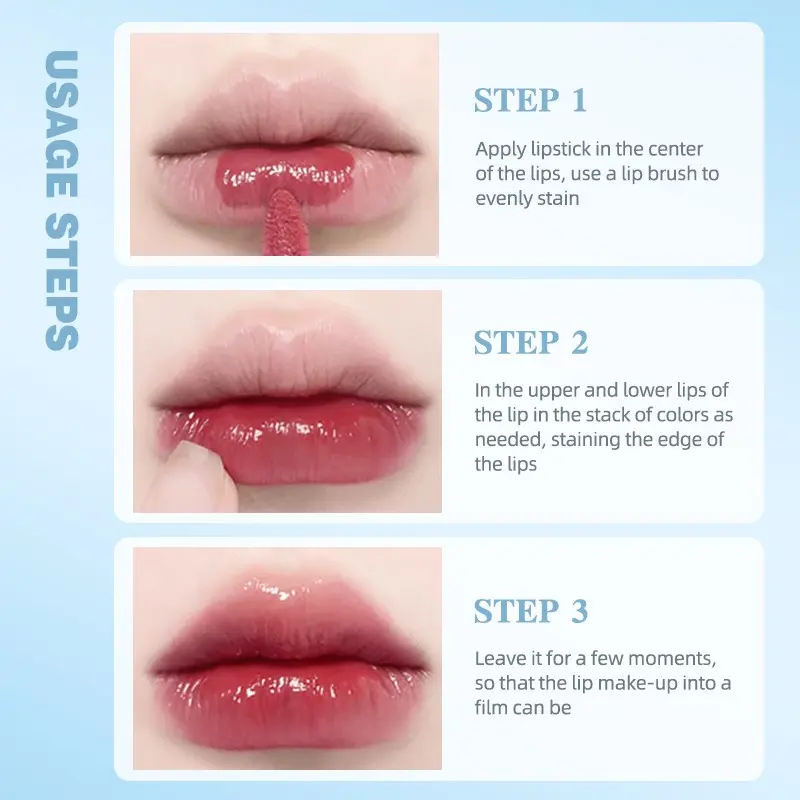 USAGE STEPS

STEP 1

Apply lipstick in the center of the lips, use a lip brush to evenly stain

STEP 2

In the upper and lower lips of the lip in the stack of colors as needed, staining the edge of the lips

STEP 3

Leave it for a few moments, so that the lip make-up into a film can be