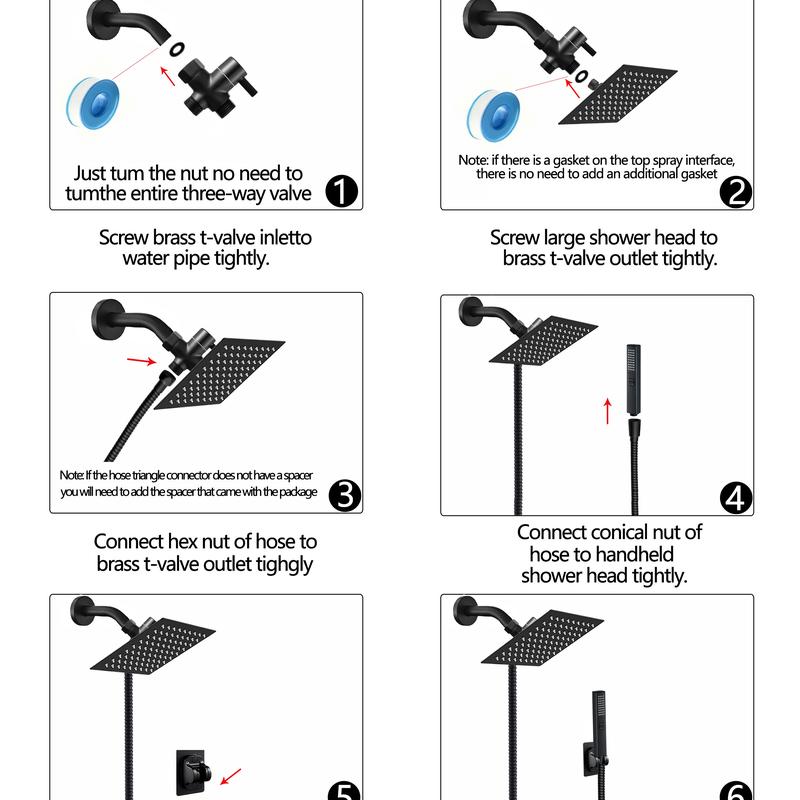 Just tum the nut no need to tumthe entire three-way valve 1

Screw brass t-valve inletto water pipe tightly.

Note: if there is a gasket on the top spray interface, there is no need to add an additional gasket 2

Screw large shower head to brass t-valve outlet tightly.

Note: If the hose triangle connector does not have a spacer you will need to add the spacer that came with the package 3

Connect hex nut of hose to brass t-valve outlet tighgly

4

Connect conical nut of hose to handheld shower head tightly.

5

6