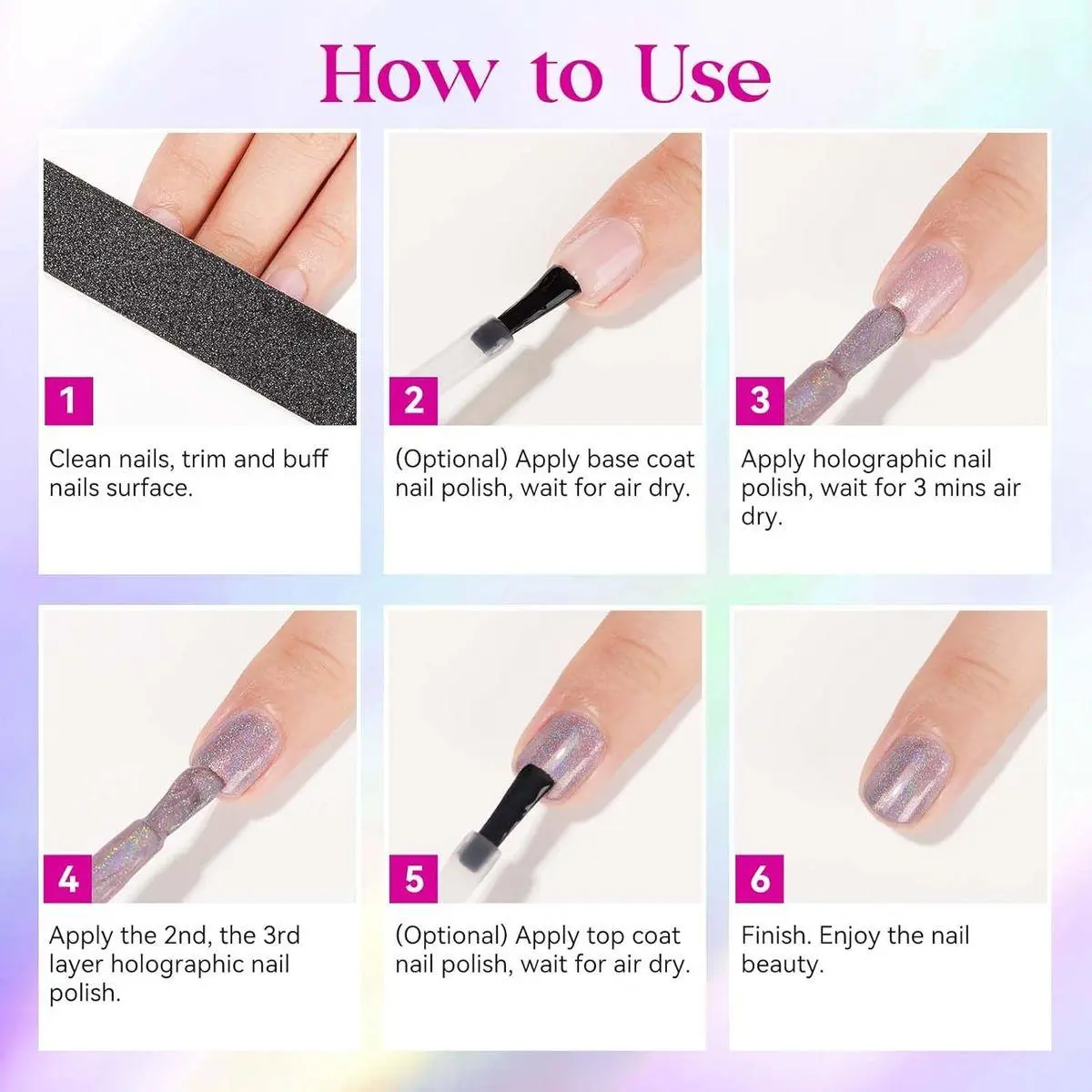 How to Use

1
Clean nails, trim and buff nails surface.

2
(Optional) Apply base coat nail polish, wait for air dry.

3
Apply holographic nail polish, wait for 3 mins air dry.

4
Apply the 2nd, the 3rd layer holographic nail polish.

5
(Optional) Apply top coat nail polish, wait for air dry.

6
Finish. Enjoy the nail beauty.