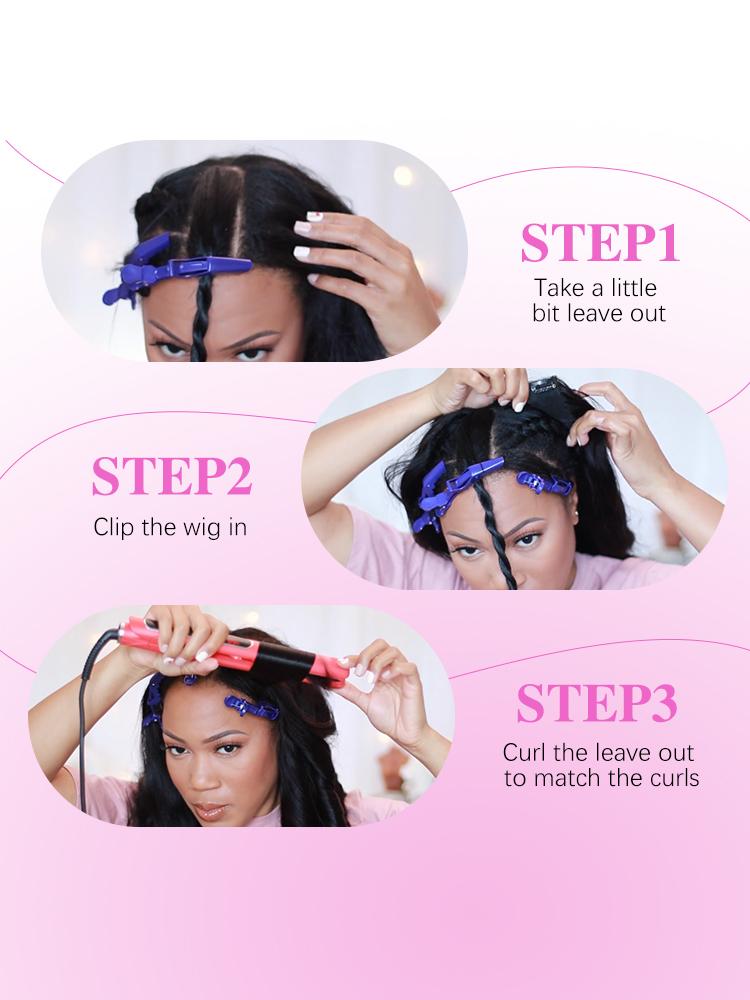 STEP1
Take a little bit leave out

STEP2
Clip the wig in

STEP3
Curl the leave out to match the curls