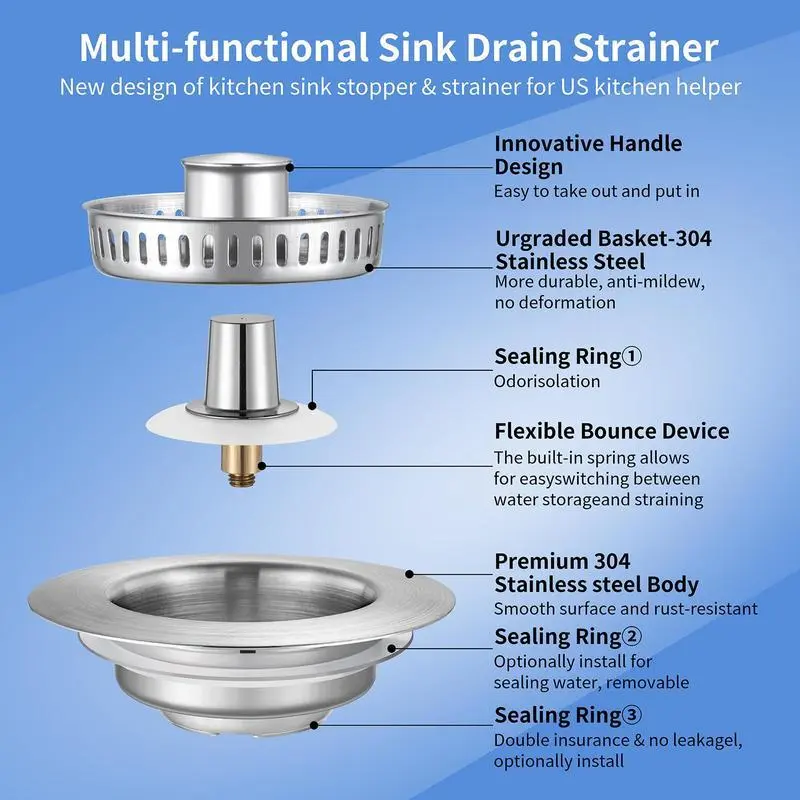 Multi-functional Sink Drain Strainer
New design of kitchen sink stopper & strainer for US kitchen helper

Innovative Handle Design
Easy to take out and put in

Urgraded Basket-304 Stainless Steel
More durable, anti-mildew, no deformation

Sealing Ring①
Odorisolation

Flexible Bounce Device
The built-in spring allows for easyswitching between water storageand straining

Premium 304 Stainless steel Body
Smooth surface and rust-resistant

Sealing Ring②
Optionally install for sealing water, removable

Sealing Ring③
Double insurance & no leakagel, optionally install