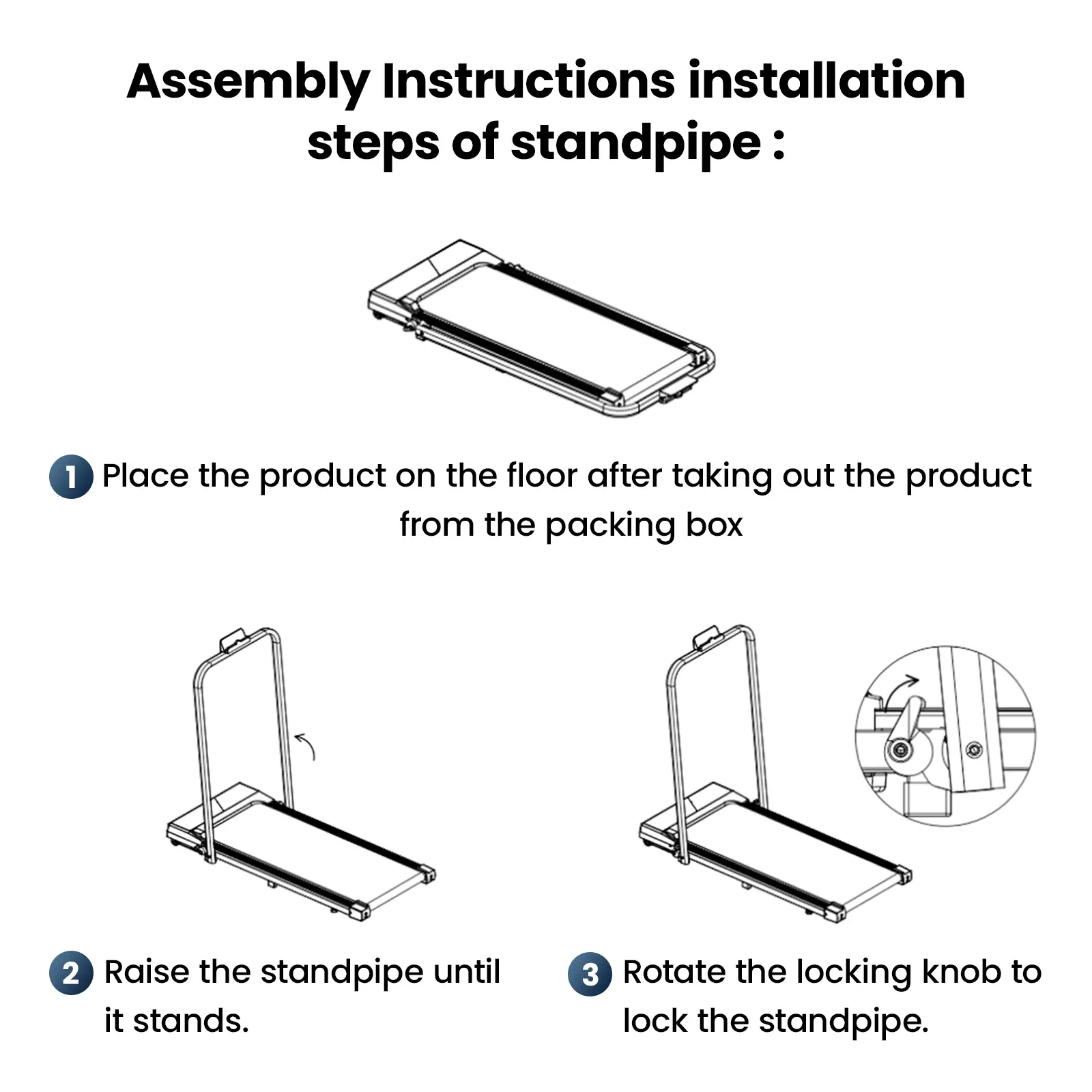 Assembly Instructions installation steps of standpipe :

1 Place the product on the floor after taking out the product from the packing box

2 Raise the standpipe until it stands.

3 Rotate the locking knob to lock the standpipe.