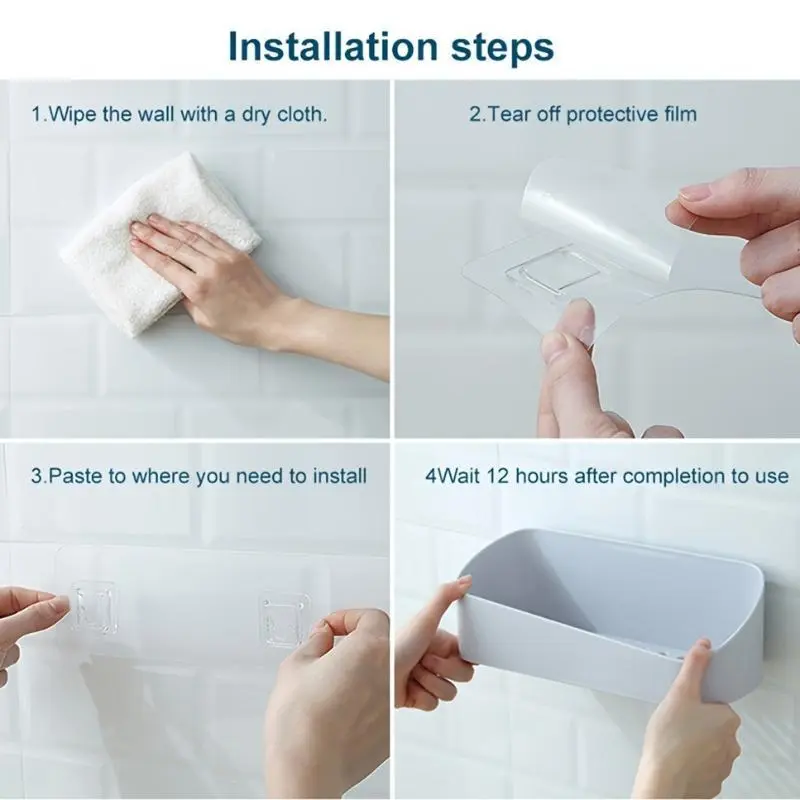 Installation steps

1.Wipe the wall with a dry cloth.

2.Tear off protective film

3.Paste to where you need to install

4Wait 12 hours after completion to use