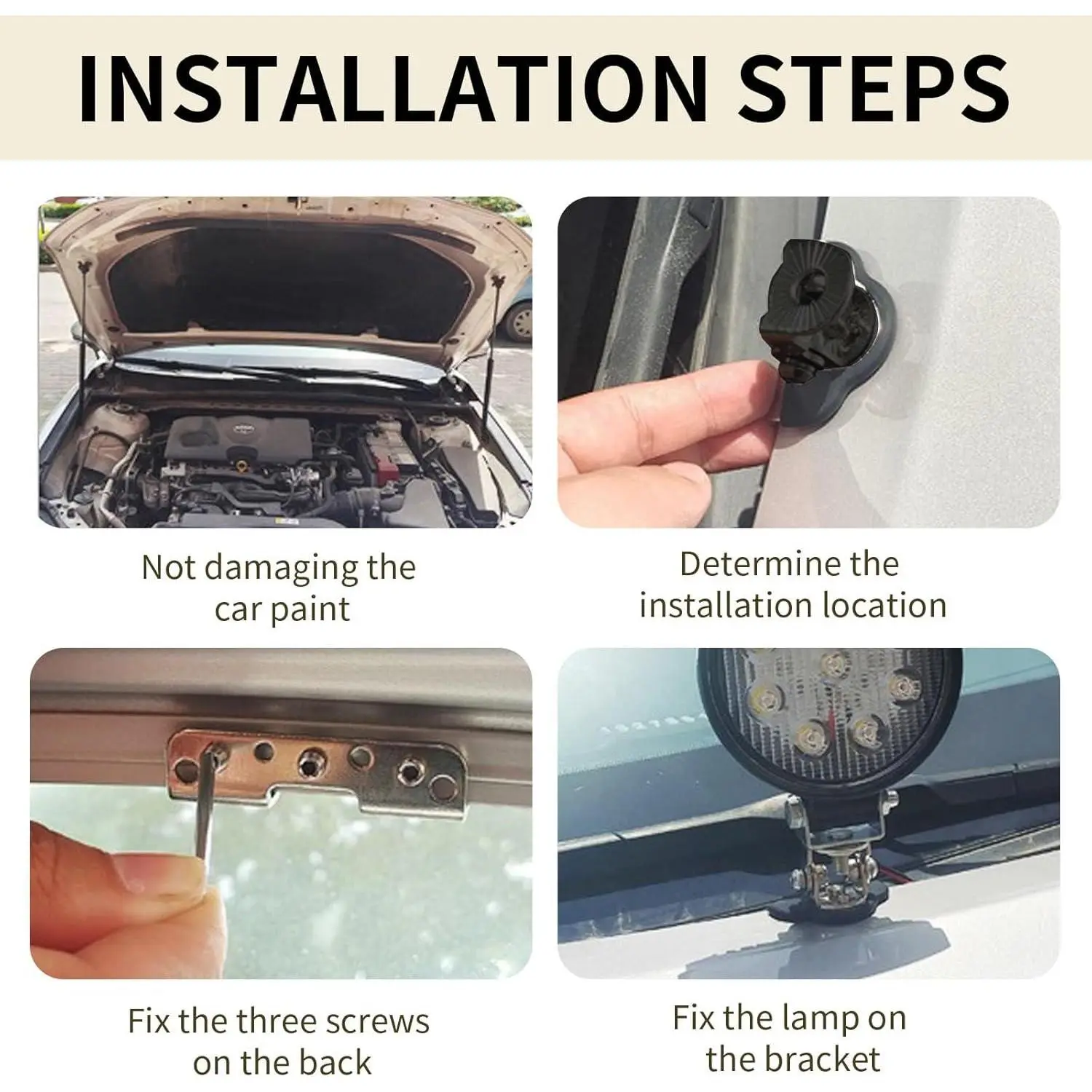 INSTALLATION STEPS

Not damaging the car paint

Determine the installation location

Fix the three screws on the back

Fix the lamp on the bracket