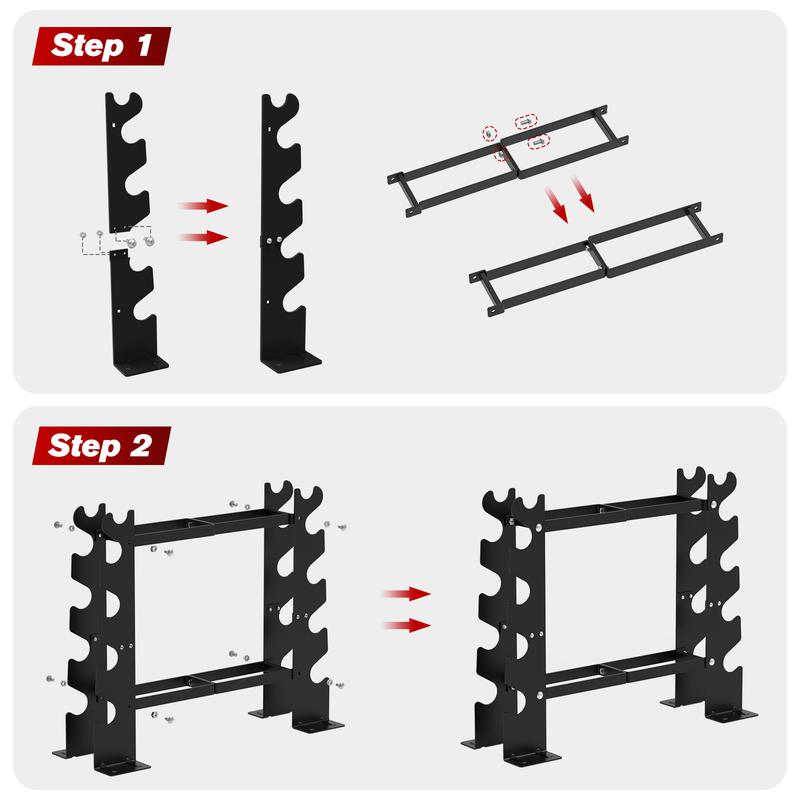 Step 1

Step 2