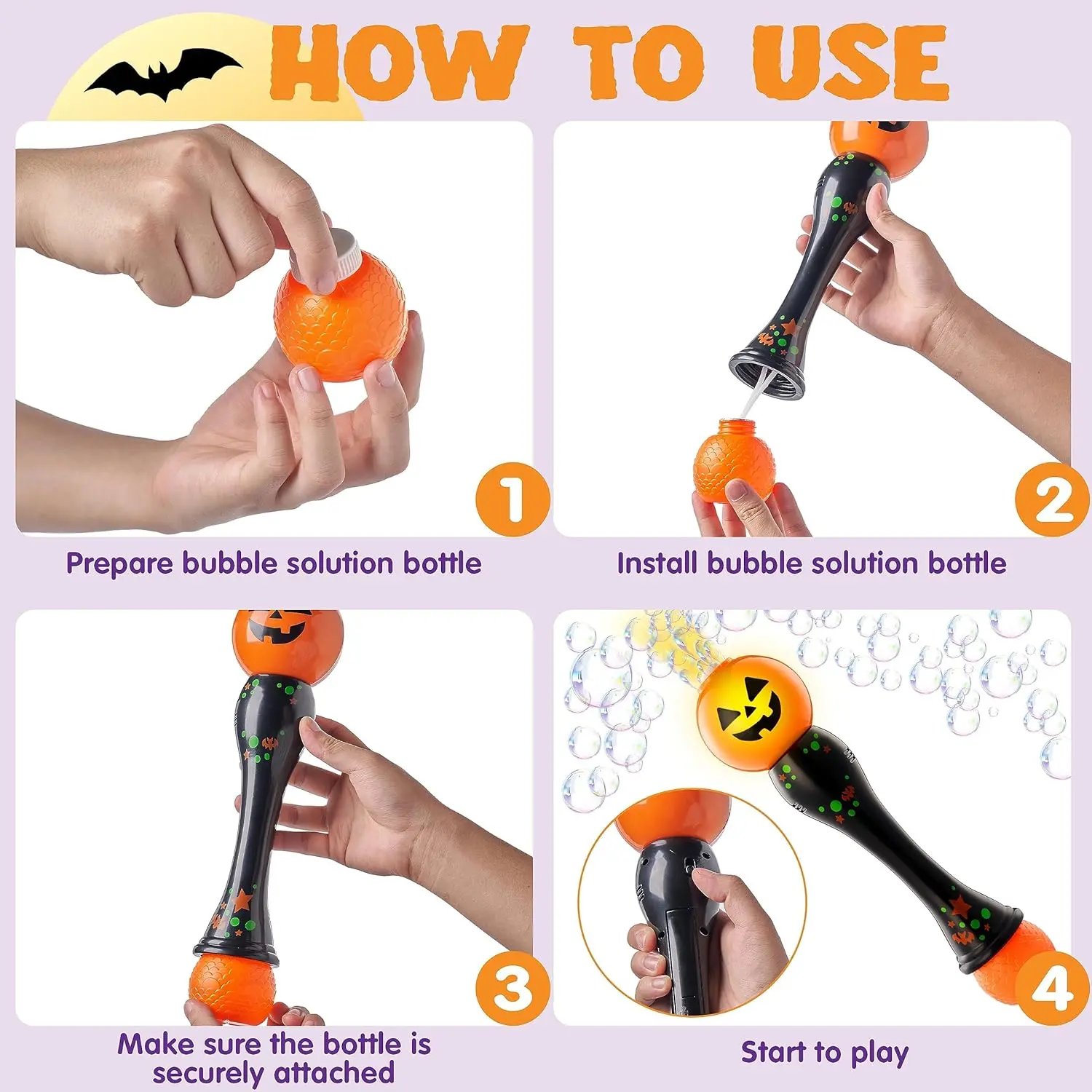 HOW TO USE

1

Prepare bubble solution bottle

2

Install bubble solution bottle

3

Make sure the bottle is securely attached

4

Start to play