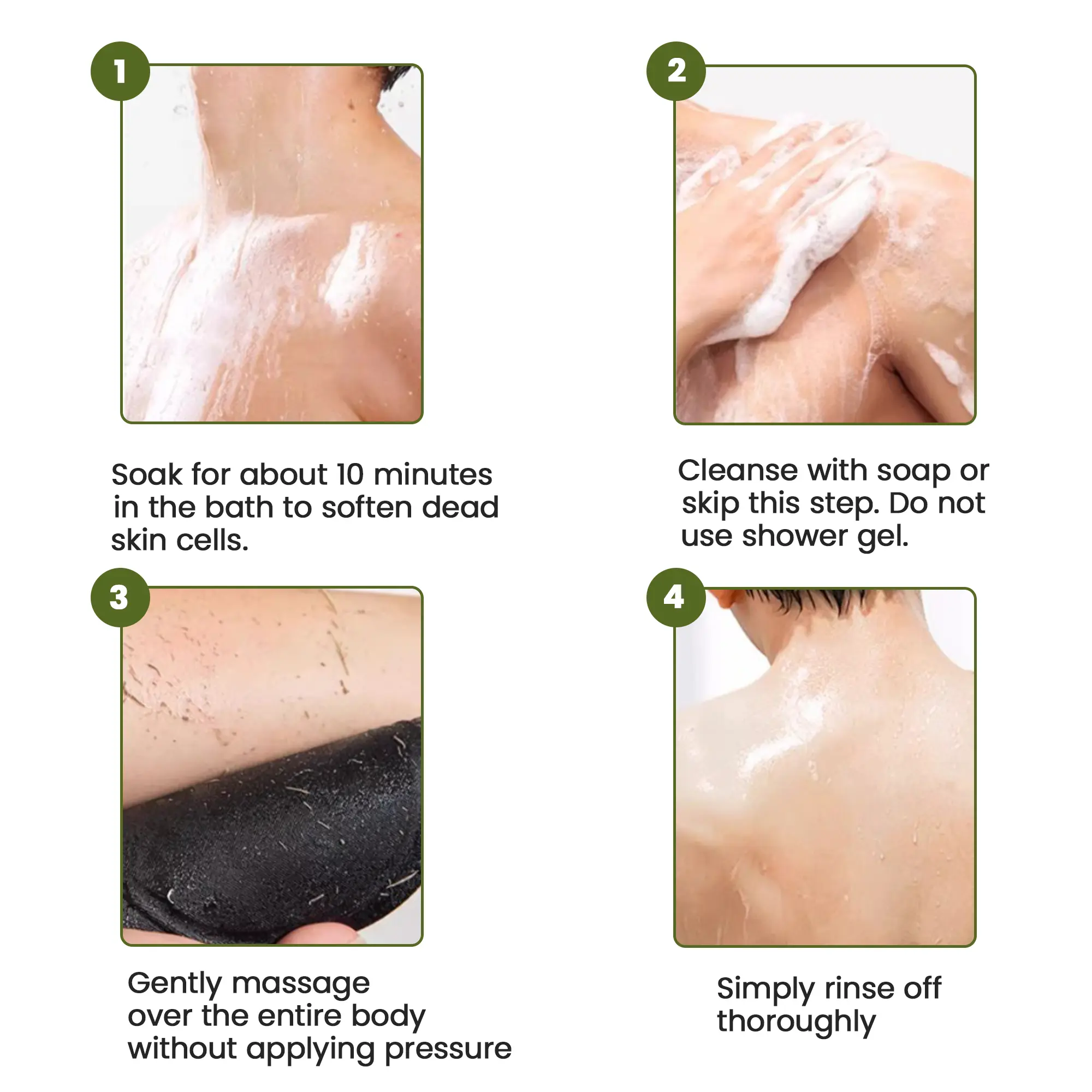 1

Soak for about 10 minutes in the bath to soften dead skin cells.

2

Cleanse with soap or skip this step. Do not use shower gel.

3

Gently massage over the entire body without applying pressure

4

Simply rinse off thoroughly