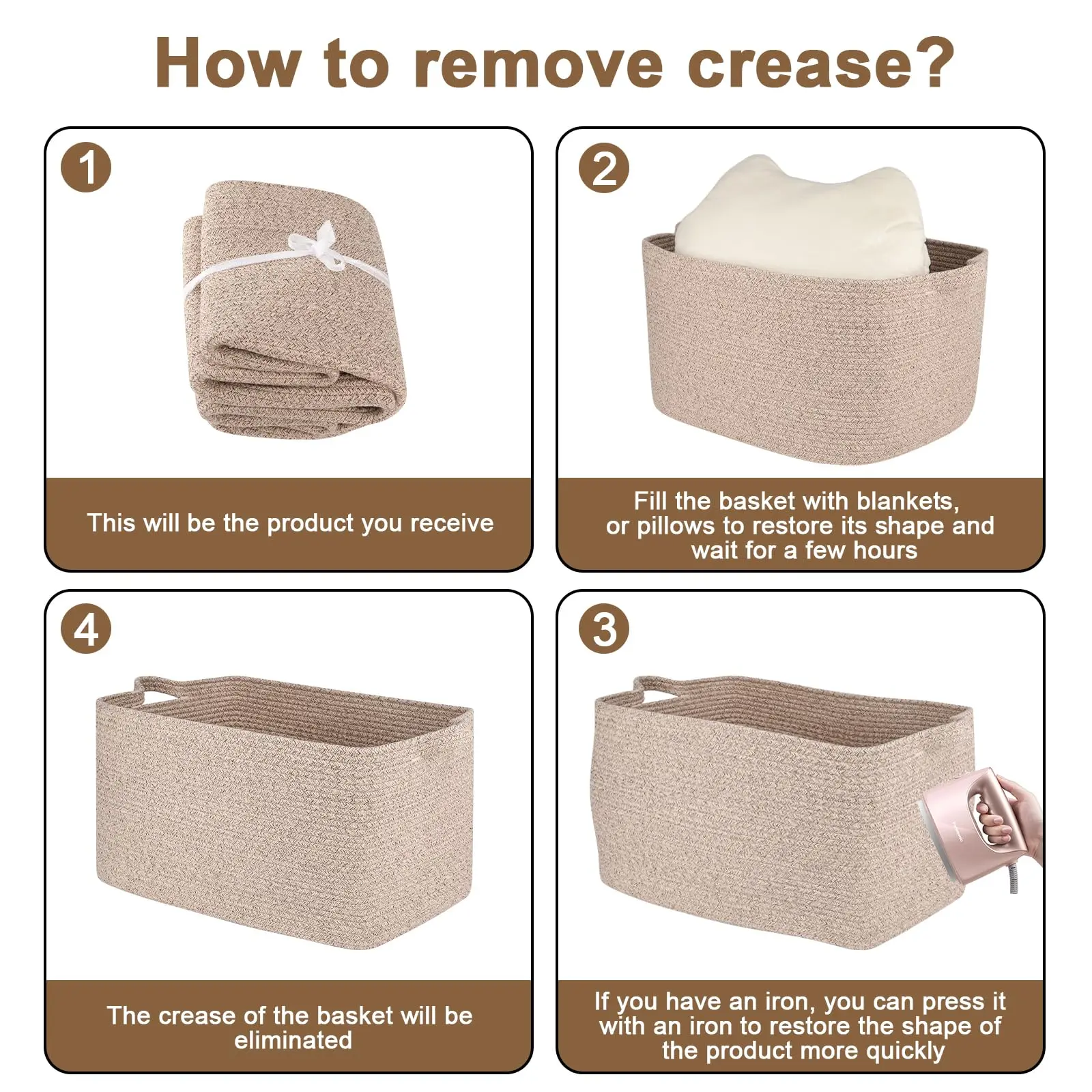 How to remove crease?

1

This will be the product you receive

2

Fill the basket with blankets, or pillows to restore its shape and wait for a few hours

4

The crease of the basket will be eliminated

3

If you have an iron, you can press it with an iron to restore the shape of the product more quickly