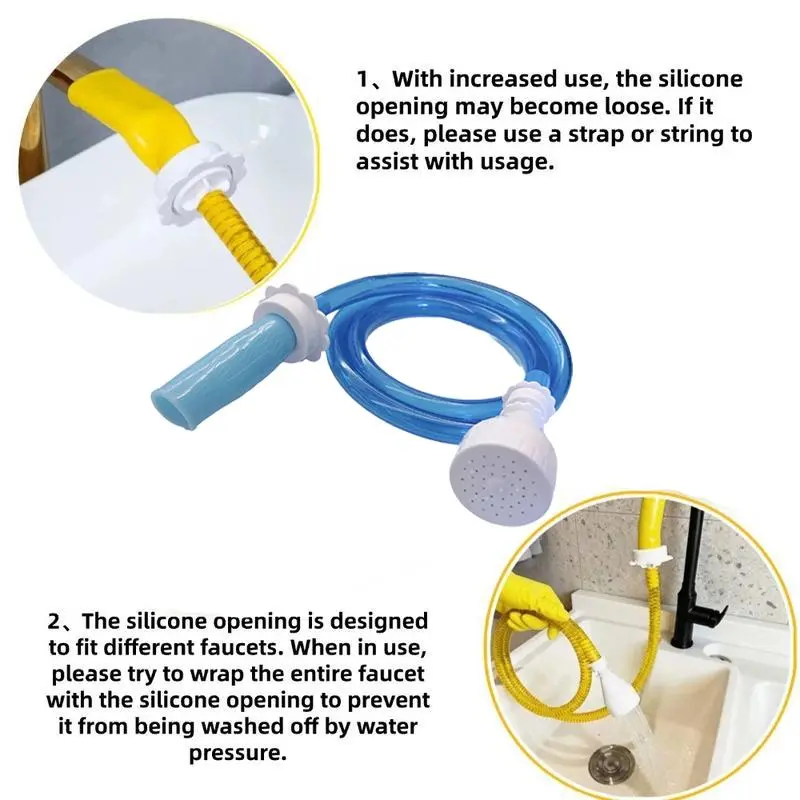 1、With increased use, the silicone opening may become loose. If it does, please use a strap or string to assist with usage.

2、The silicone opening is designed to fit different faucets. When in use, please try to wrap the entire faucet with the silicone opening to prevent it from being washed off by water pressure.