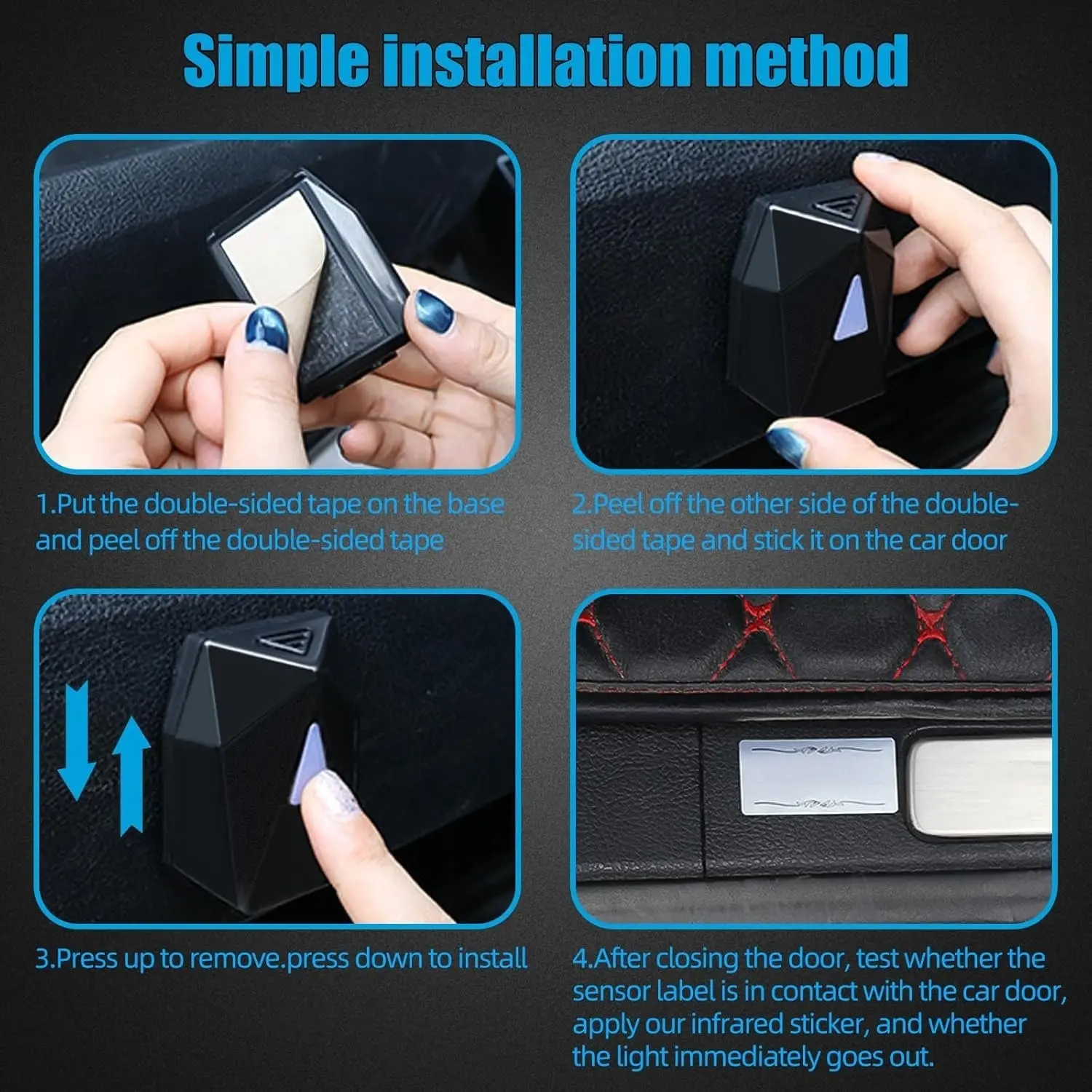 Simple installation method

1.Put the double-sided tape on the base and peel off the double-sided tape

2.Peel off the other side of the double-sided tape and stick it on the car door

3.Press up to remove.press down to install

4.After closing the door, test whether the sensor label is in contact with the car door, apply our infrared sticker, and whether the light immediately goes out.