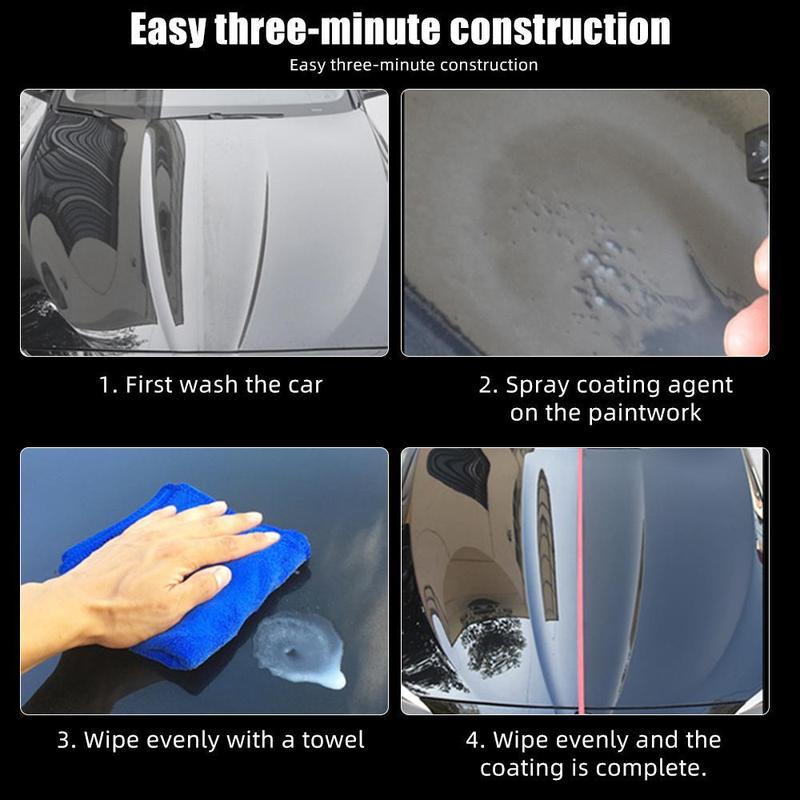 Easy three-minute construction

Easy three-minute construction

1. First wash the car

2. Spray coating agent on the paintwork

3. Wipe evenly with a towel

4. Wipe evenly and the coating is complete.