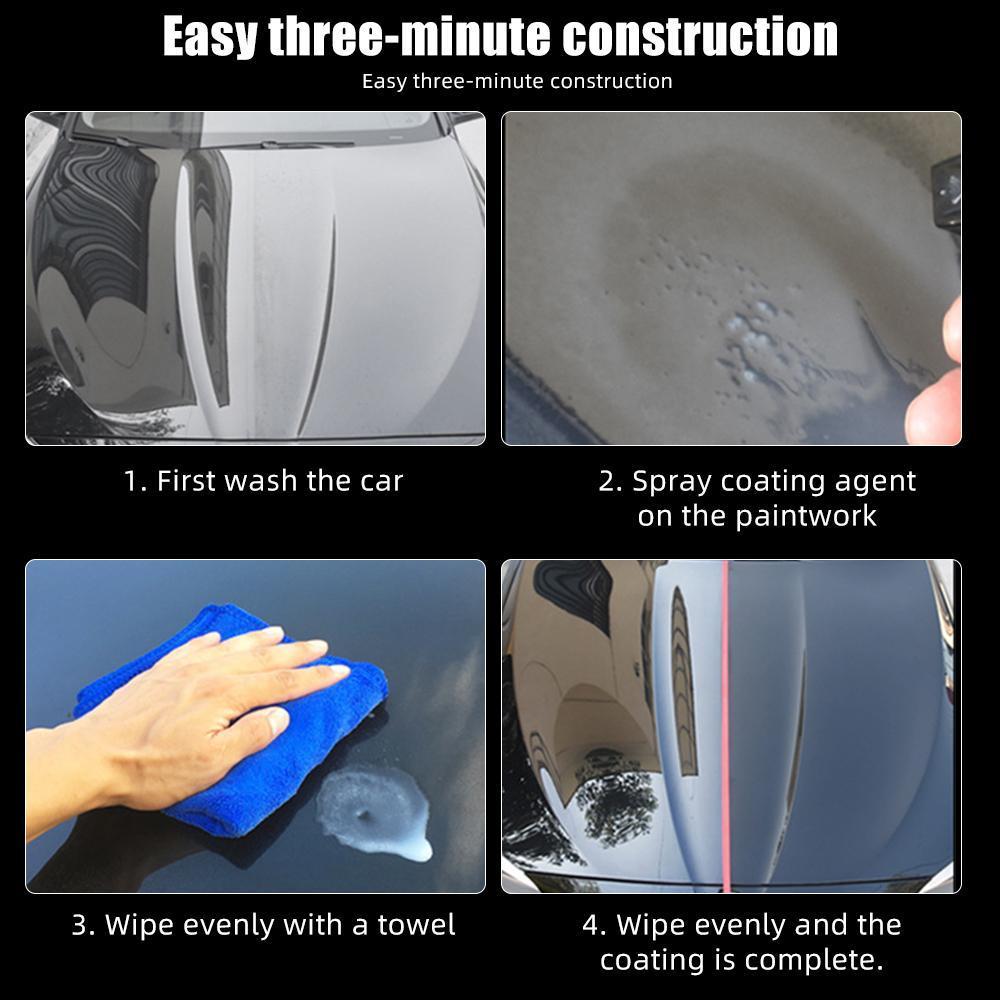 Easy three-minute construction

Easy three-minute construction

1. First wash the car

2. Spray coating agent on the paintwork

3. Wipe evenly with a towel

4. Wipe evenly and the coating is complete.