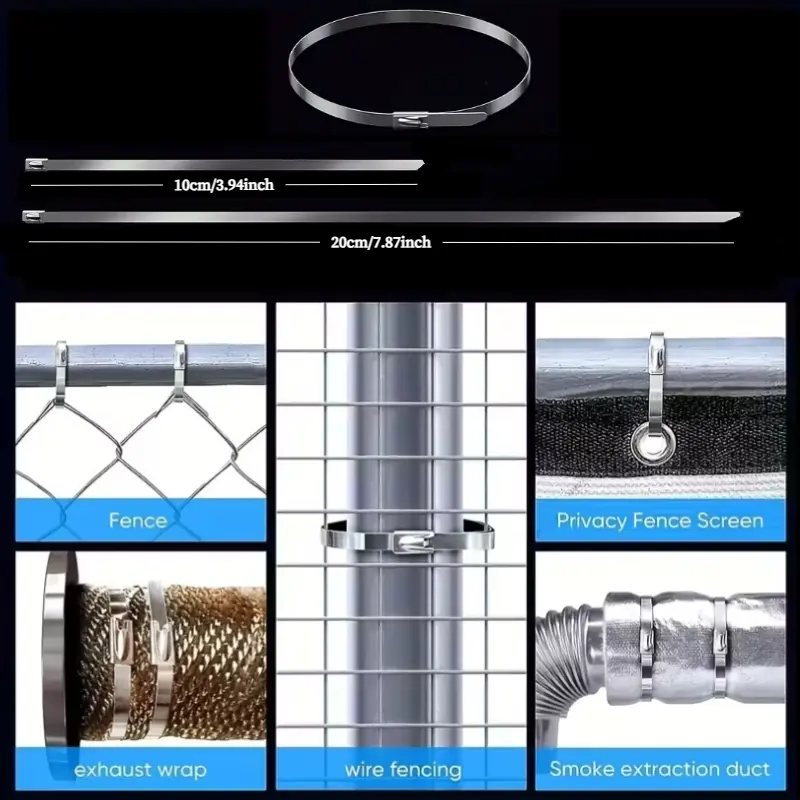 10cm/3.94inch

20cm/7.87inch

Fence

Privacy Fence Screen

exhaust wrap

wire fencing

Smoke extraction duct