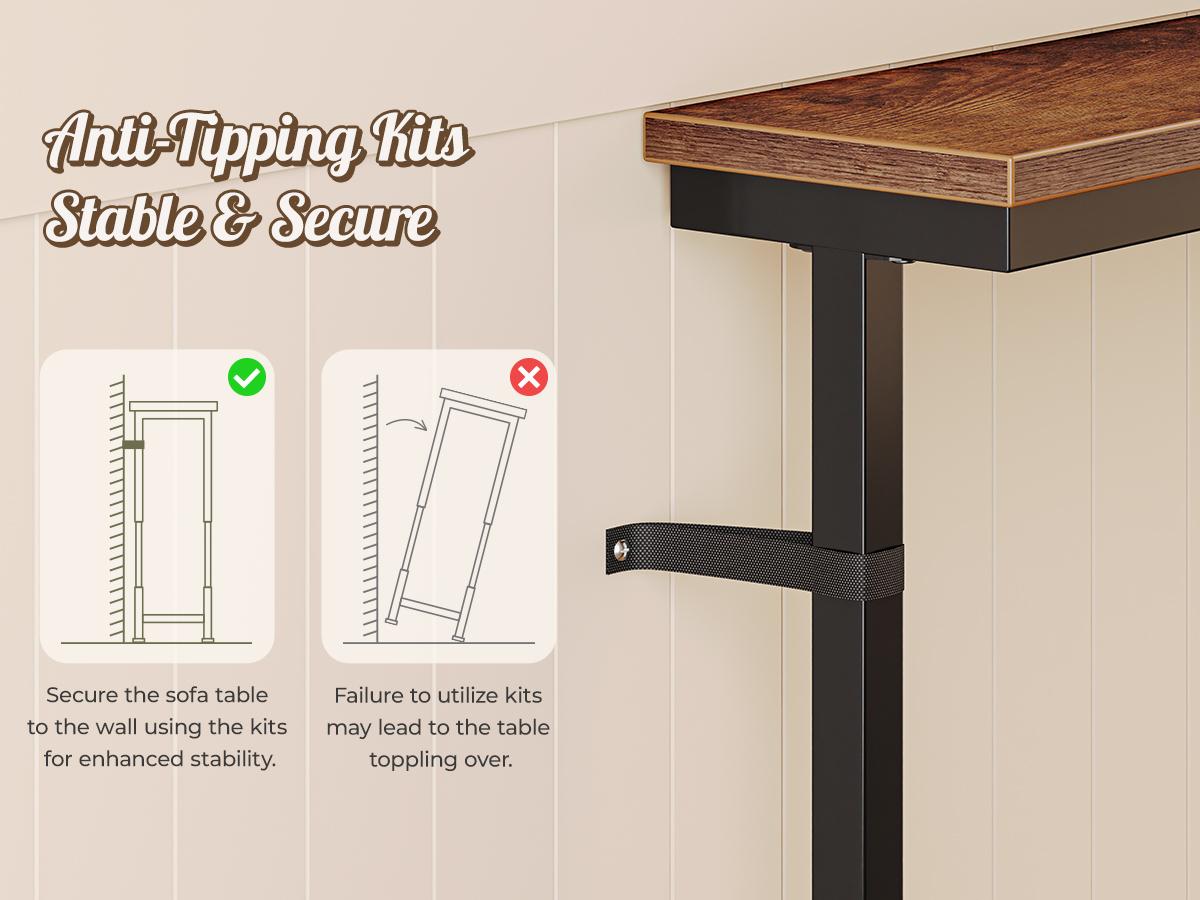 Anti-Tipping Kits
Stable & Secure

Secure the sofa table to the wall using the kits for enhanced stability.

Failure to utilize kits may lead to the table toppling over.