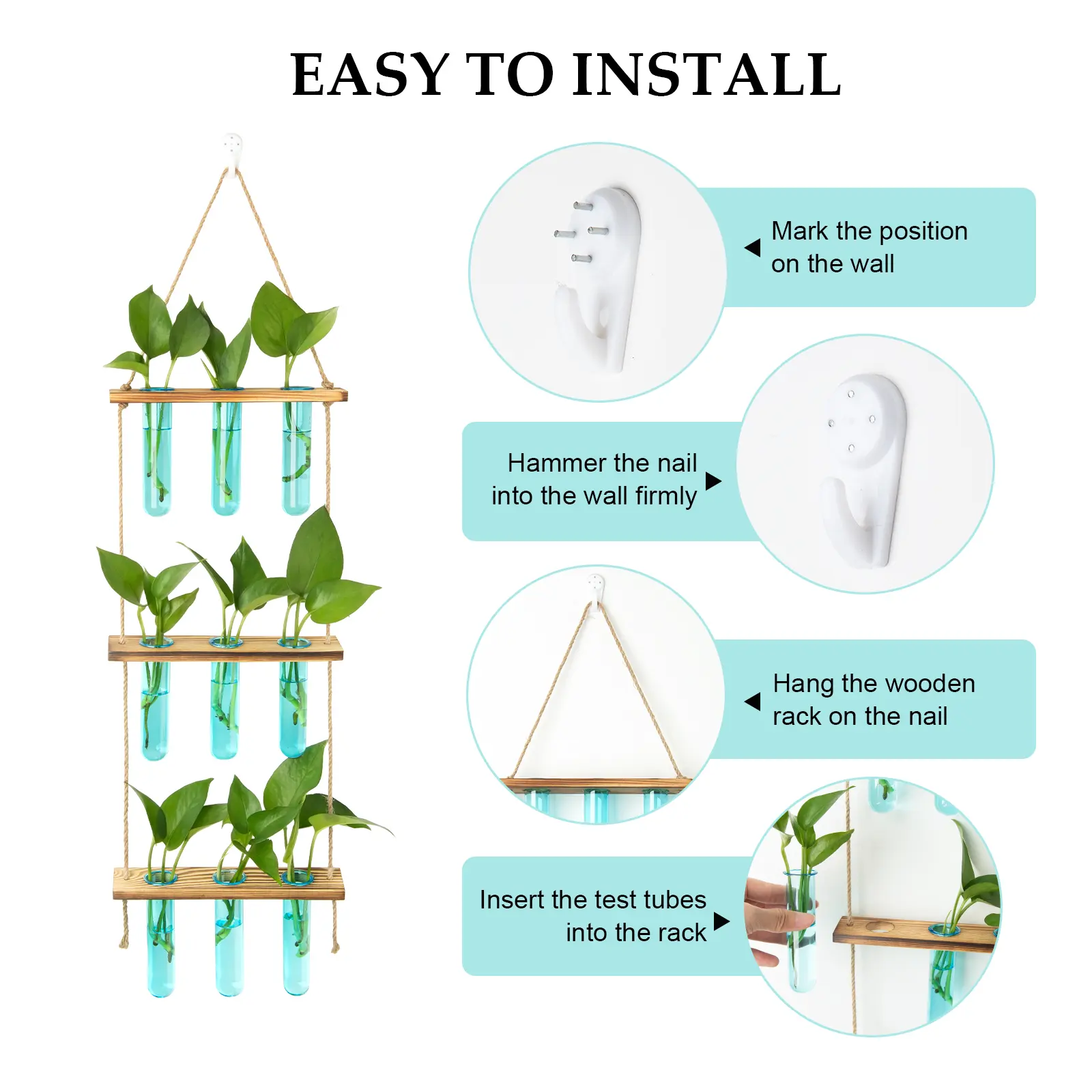 EASY TO INSTALL

Mark the position on the wall

Hammer the nail into the wall firmly

Hang the wooden rack on the nail

Insert the test tubes into the rack