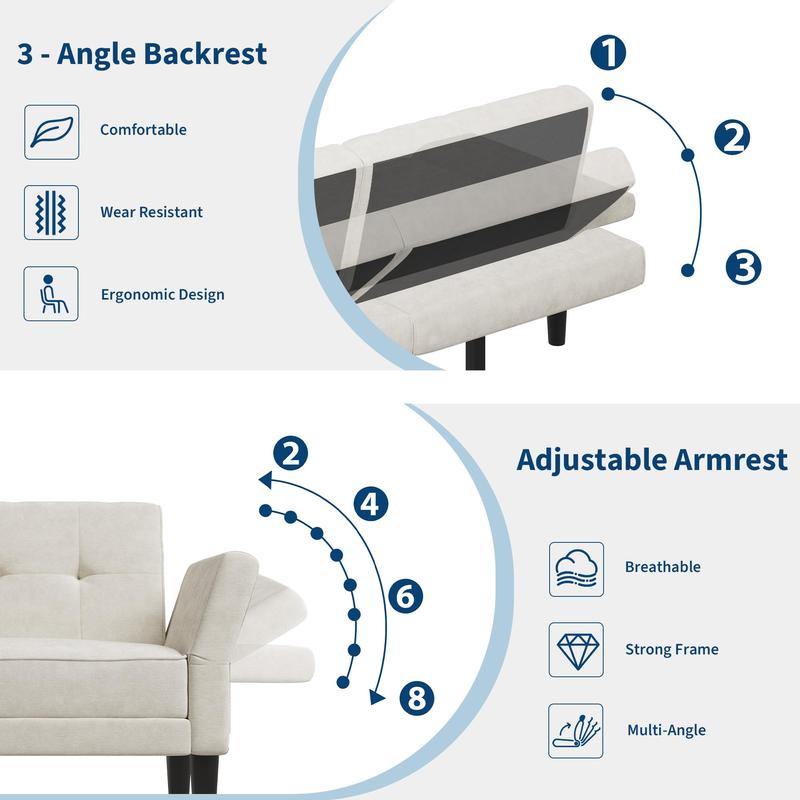 3 - Angle Backrest

Comfortable

Wear Resistant

Ergonomic Design

1

2

3

2

4

6

8

Adjustable Armrest

Breathable

Strong Frame

Multi-Angle