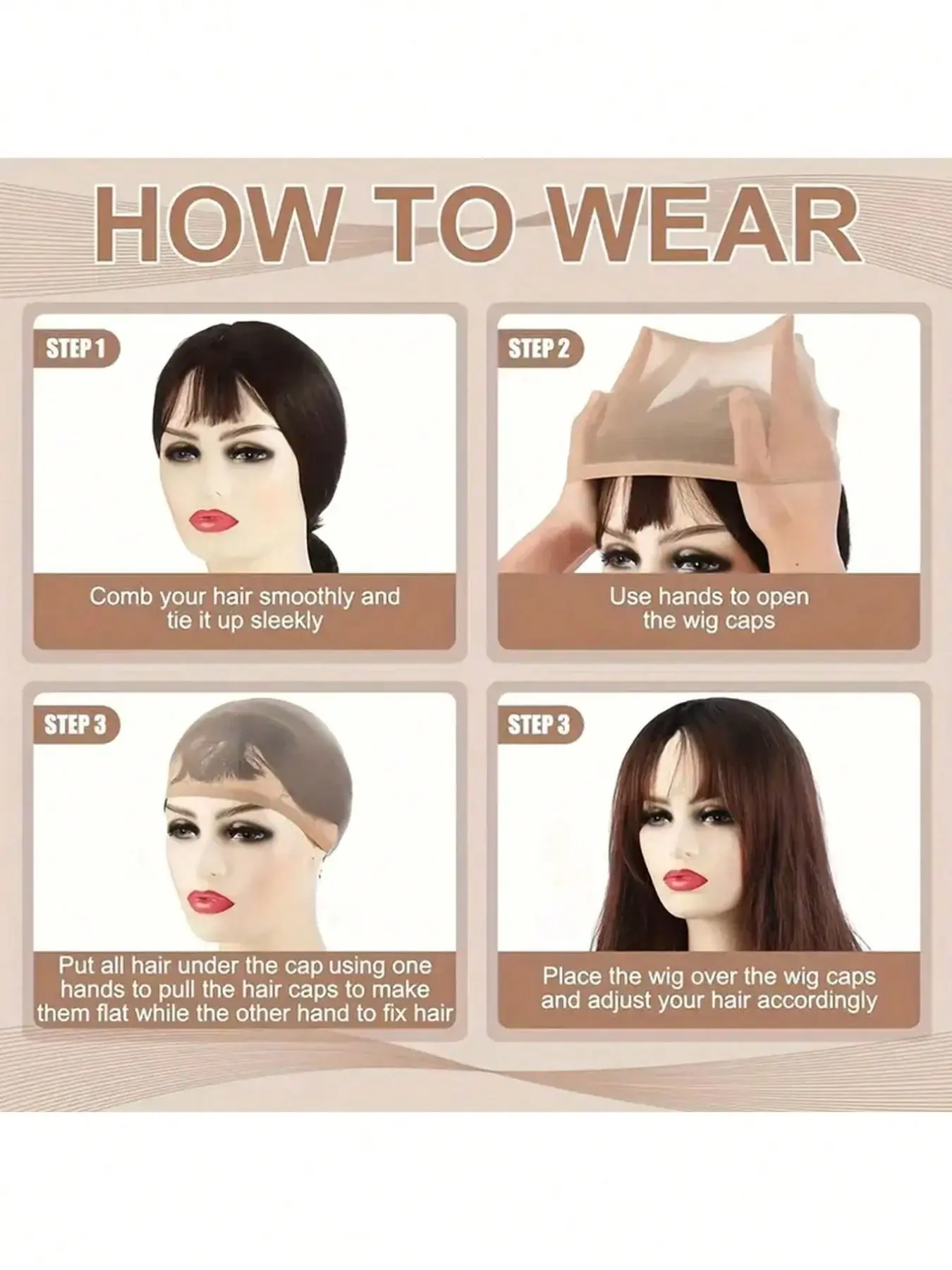 HOW TO WEAR

STEP 1

Comb your hair smoothly and tie it up sleekly

STEP 2

Use hands to open the wig caps

STEP 3

Put all hair under the cap using one hands to pull the hair caps to make them flat while the other hand to fix hair

STEP 3

Place the wig over the wig caps and adjust your hair accordingly