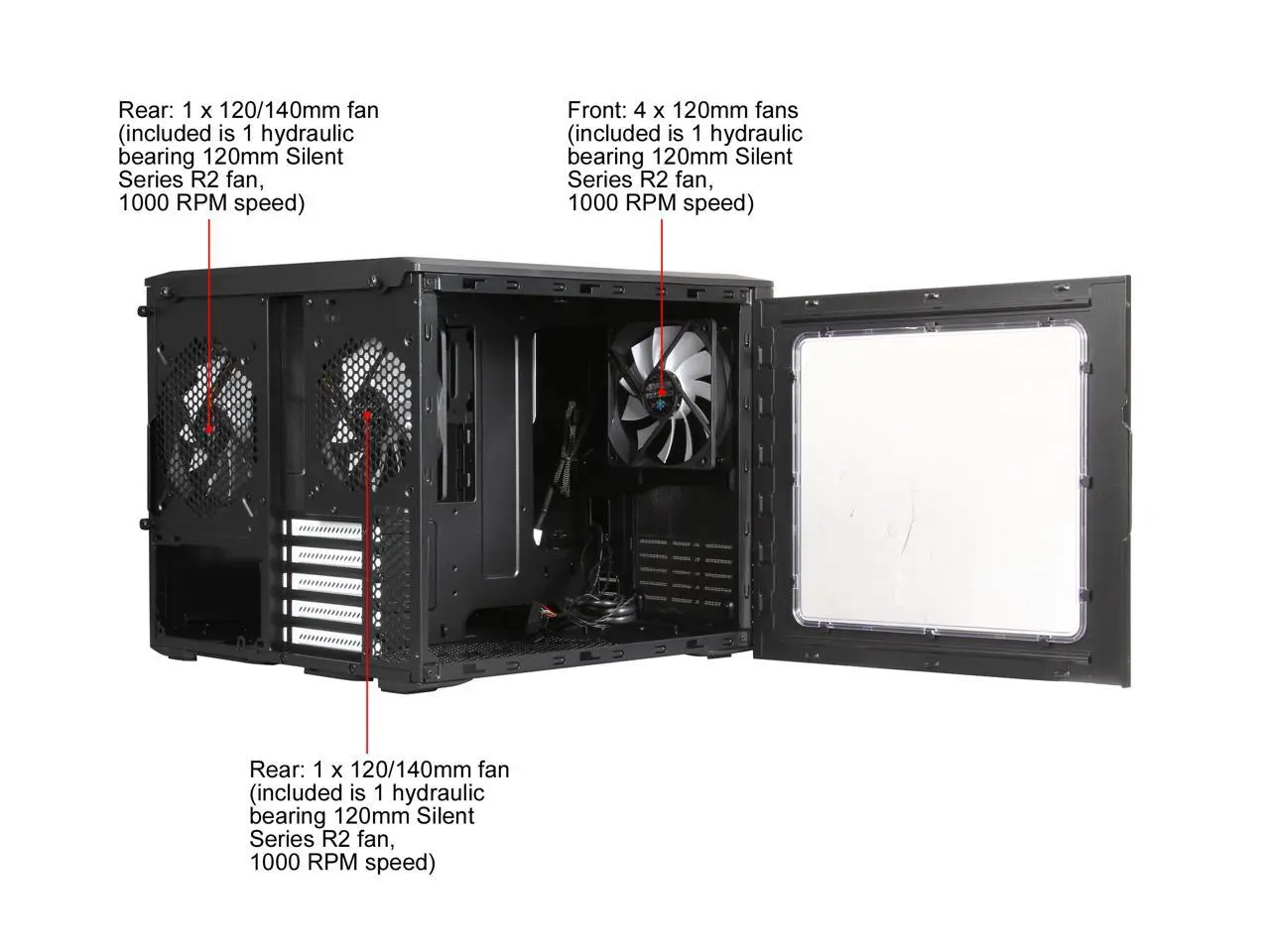 Rear: 1 x 120/140mm fan
(included is 1 hydraulic
bearing 120mm Silent
Series R2 fan,
1000 RPM speed)

Front: 4 x 120mm fans
(included is 1 hydraulic
bearing 120mm Silent
Series R2 fan,
1000 RPM speed)

Rear: 1 x 120/140mm fan
(included is 1 hydraulic
bearing 120mm Silent
Series R2 fan,
1000 RPM speed)